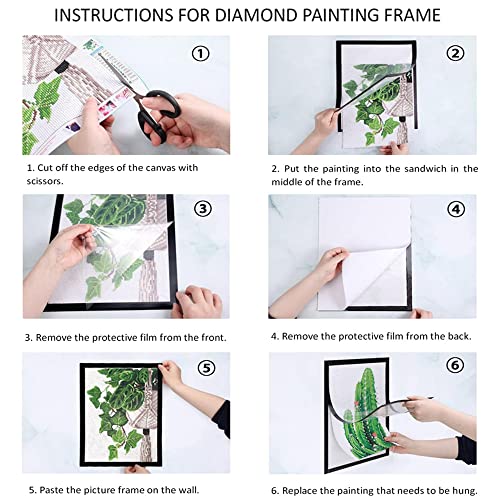 INSTRUCTIONS FOR DIAMOND PAINTING FRAME

①

1. Cut off the edges of the canvas with scissors.

②

2. Put the painting into the sandwich in the middle of the frame.

③

3. Remove the protective film from the front.

④

4. Remove the protective film from the back.

⑤

5. Paste the picture frame on the wall.

⑥

6. Replace the painting that needs to be hung.