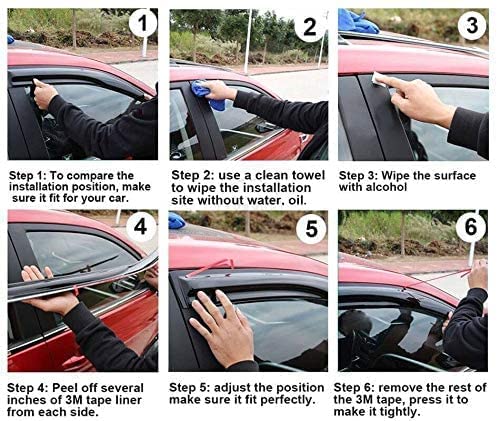 1

Step 1: To compare the installation position, make sure it fit for your car.

2

Step 2: use a clean towel to wipe the installation site without water, oil.

3

Step 3: Wipe the surface with alcohol

4

Step 4: Peel off several inches of 3M tape liner from each side.

5

Step 5: adjust the position make sure it fit perfectly.

6

Step 6: remove the rest of the 3M tape, press it to make it tightly.