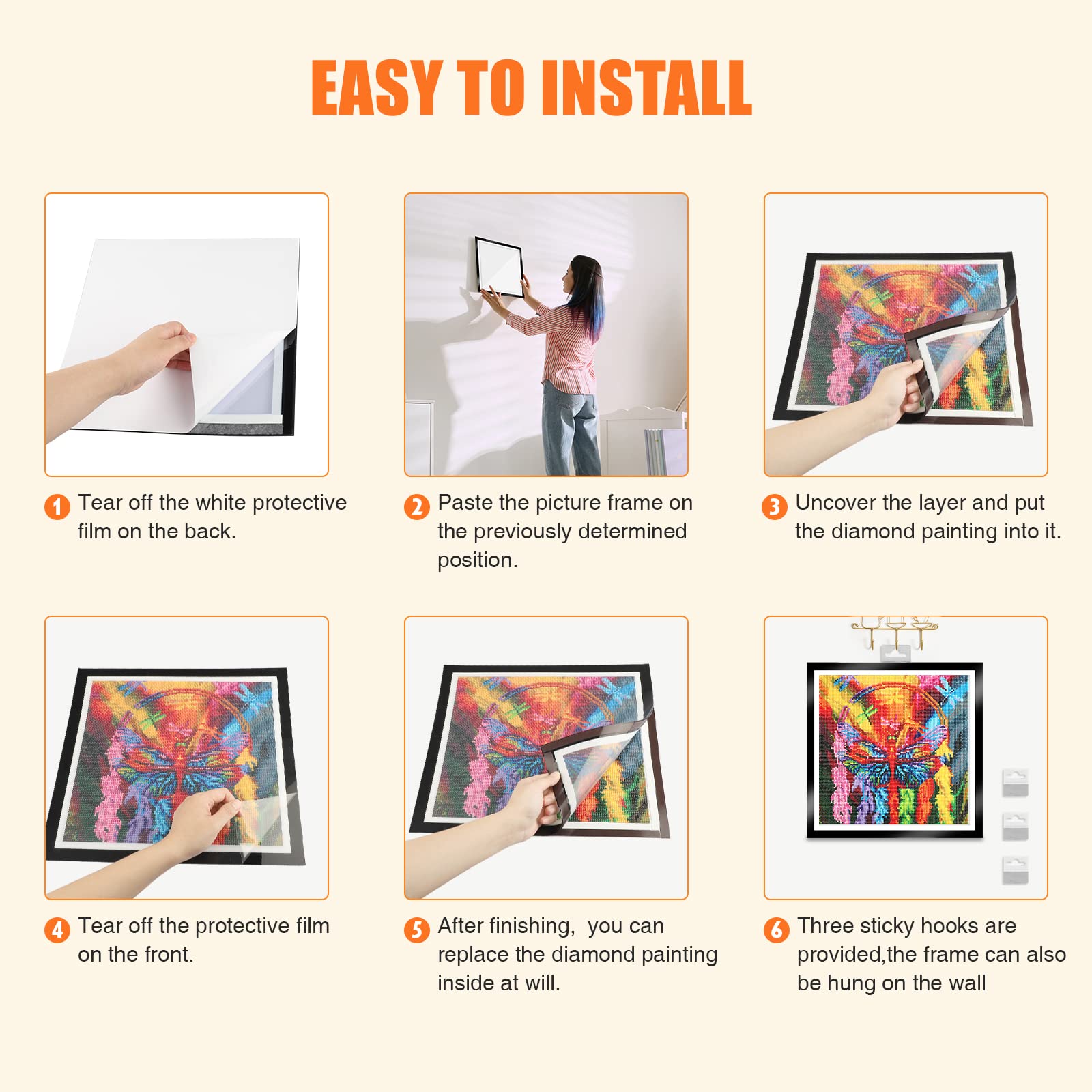 EASY TO INSTALL

1 Tear off the white protective film on the back.

2 Paste the picture frame on the previously determined position.

3 Uncover the layer and put the diamond painting into it.

4 Tear off the protective film on the front.

5 After finishing,  you can replace the diamond painting inside at will.

6 Three sticky hooks are provided,the frame can also be hung on the wall