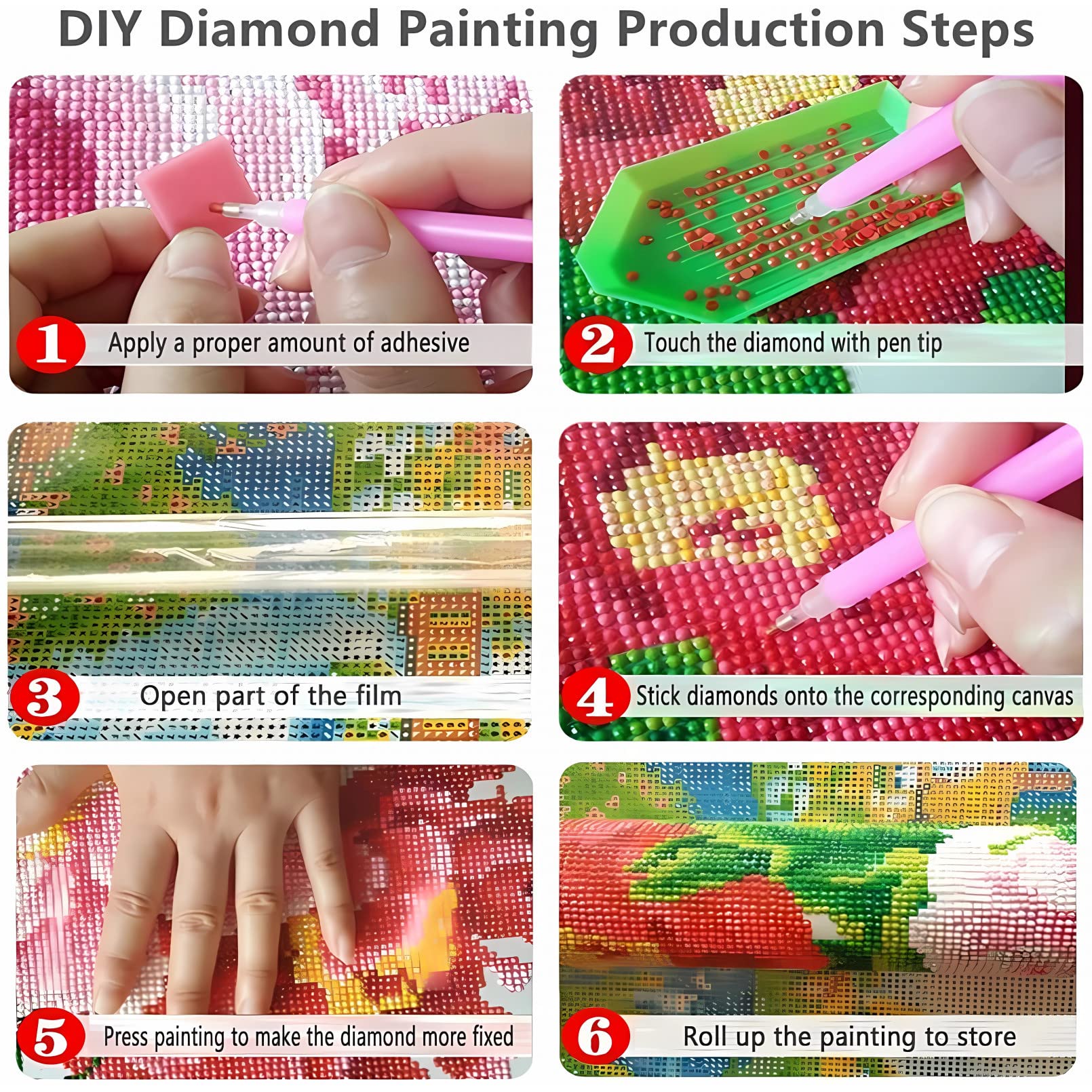 DIY Diamond Painting Production Steps

1 Apply a proper amount of adhesive

2 Touch the diamond with pen tip

3 Open part of the film

4 Stick diamonds onto the corresponding canvas

5 Press painting to make the diamond more fixed

6 Roll up the painting to store