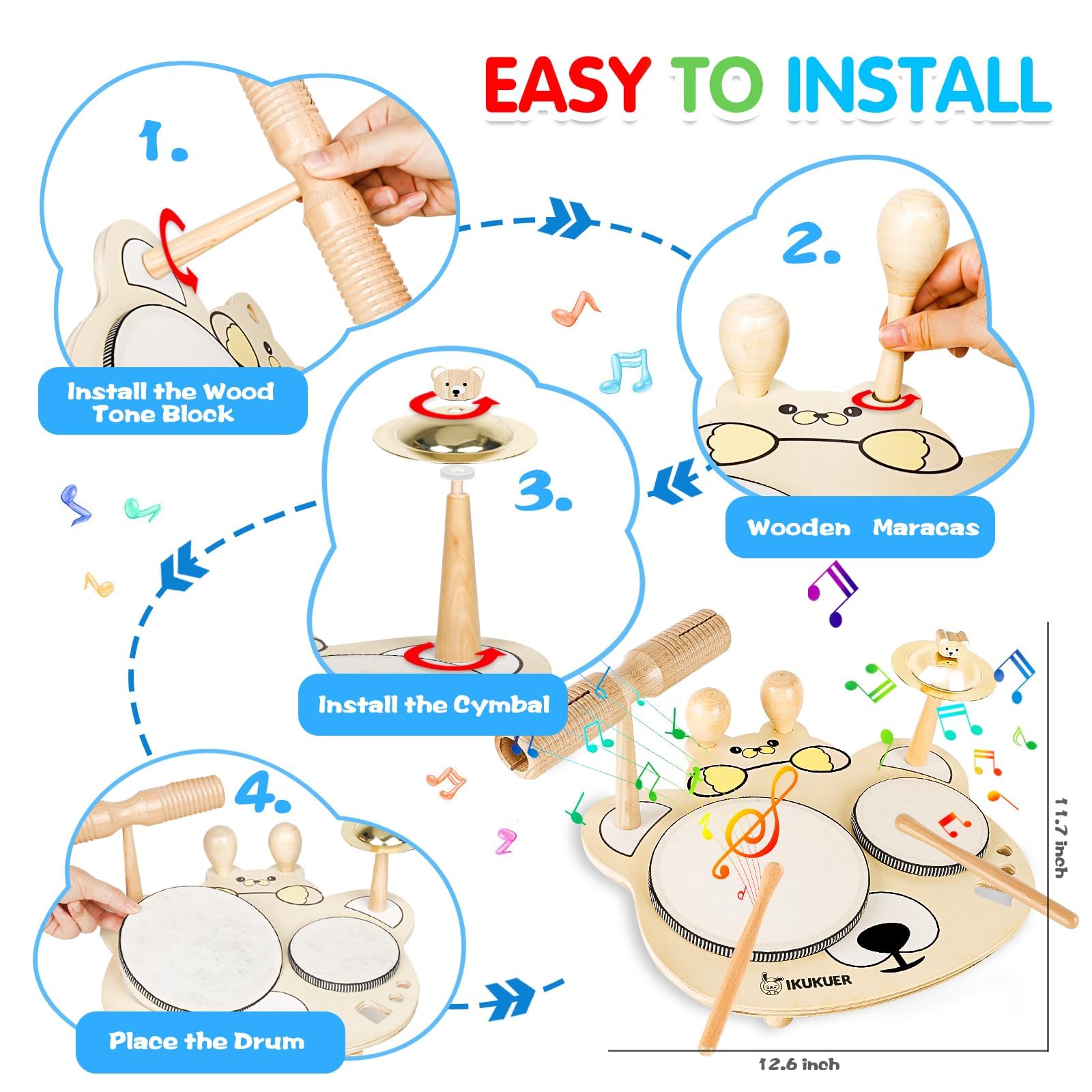 EASY TO INSTALL

1.

Install the Wood Tone Block

2.

Wooden Maracas

3.

Install the Cymbal

4.

Place the Drum

IKUKUER

11.7 inch

12.6 inch