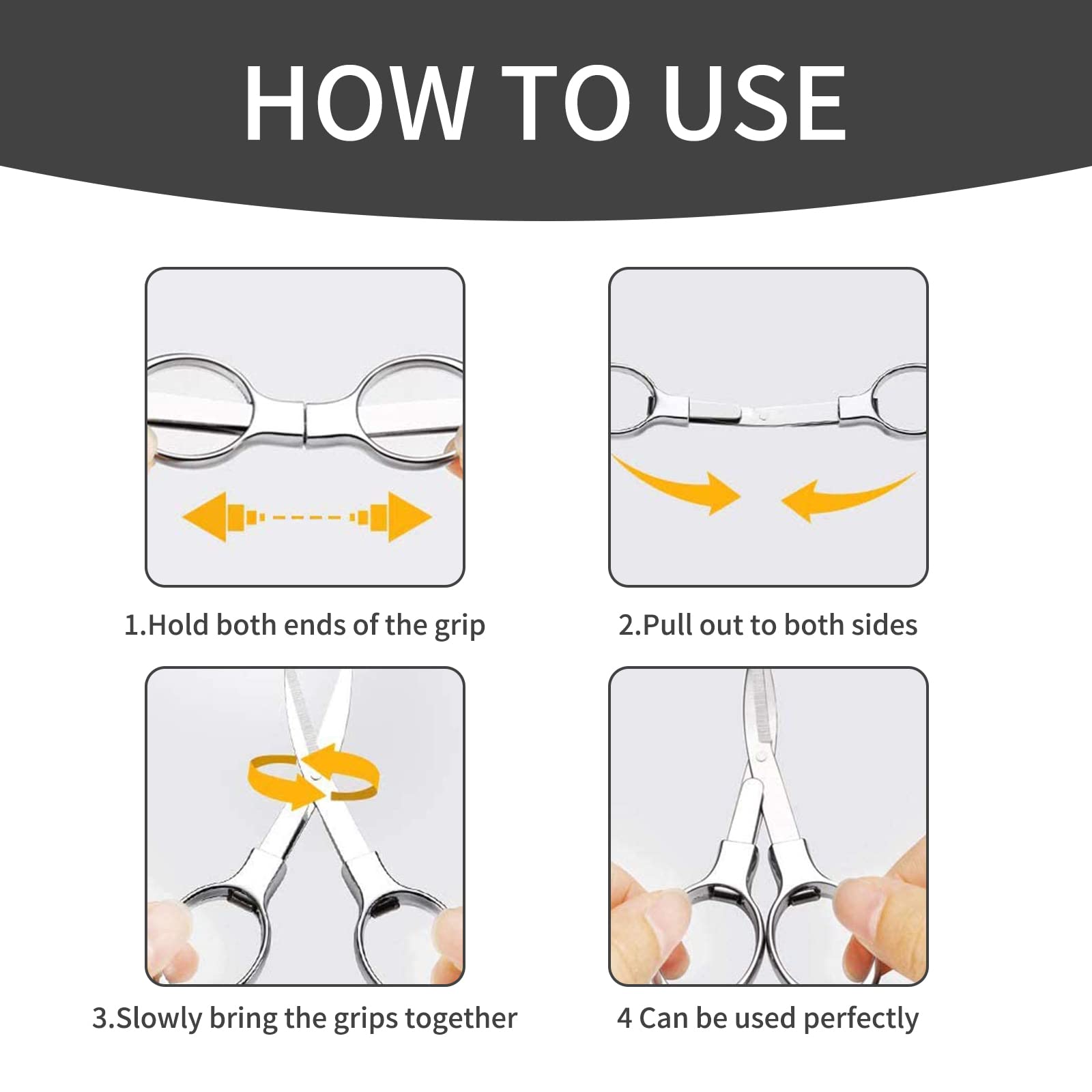 HOW TO USE

1.Hold both ends of the grip

2.Pull out to both sides

3.Slowly bring the grips together

4 Can be used perfectly