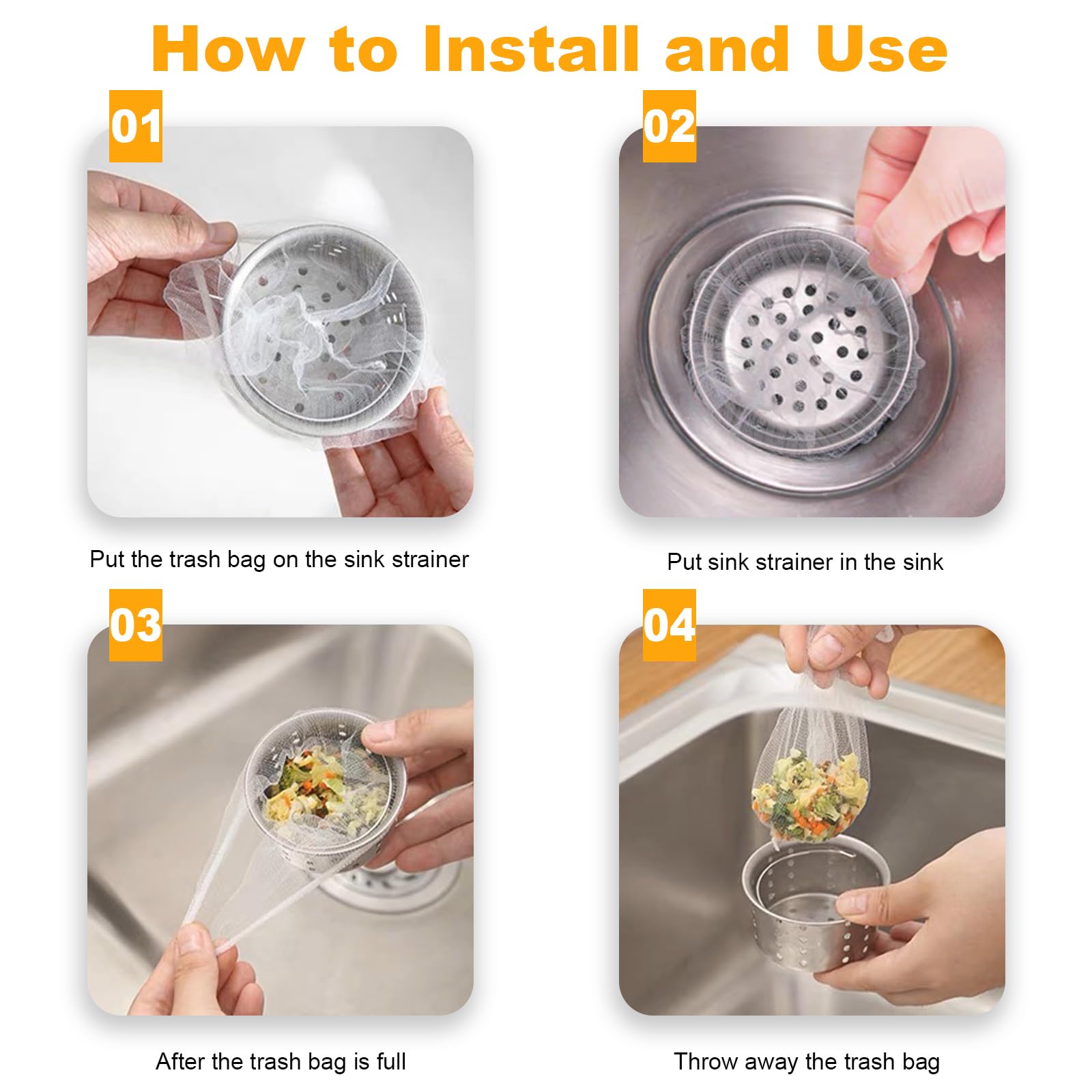 How to Install and Use

01

Put the trash bag on the sink strainer

02

Put sink strainer in the sink

03

After the trash bag is full

04

Throw away the trash bag