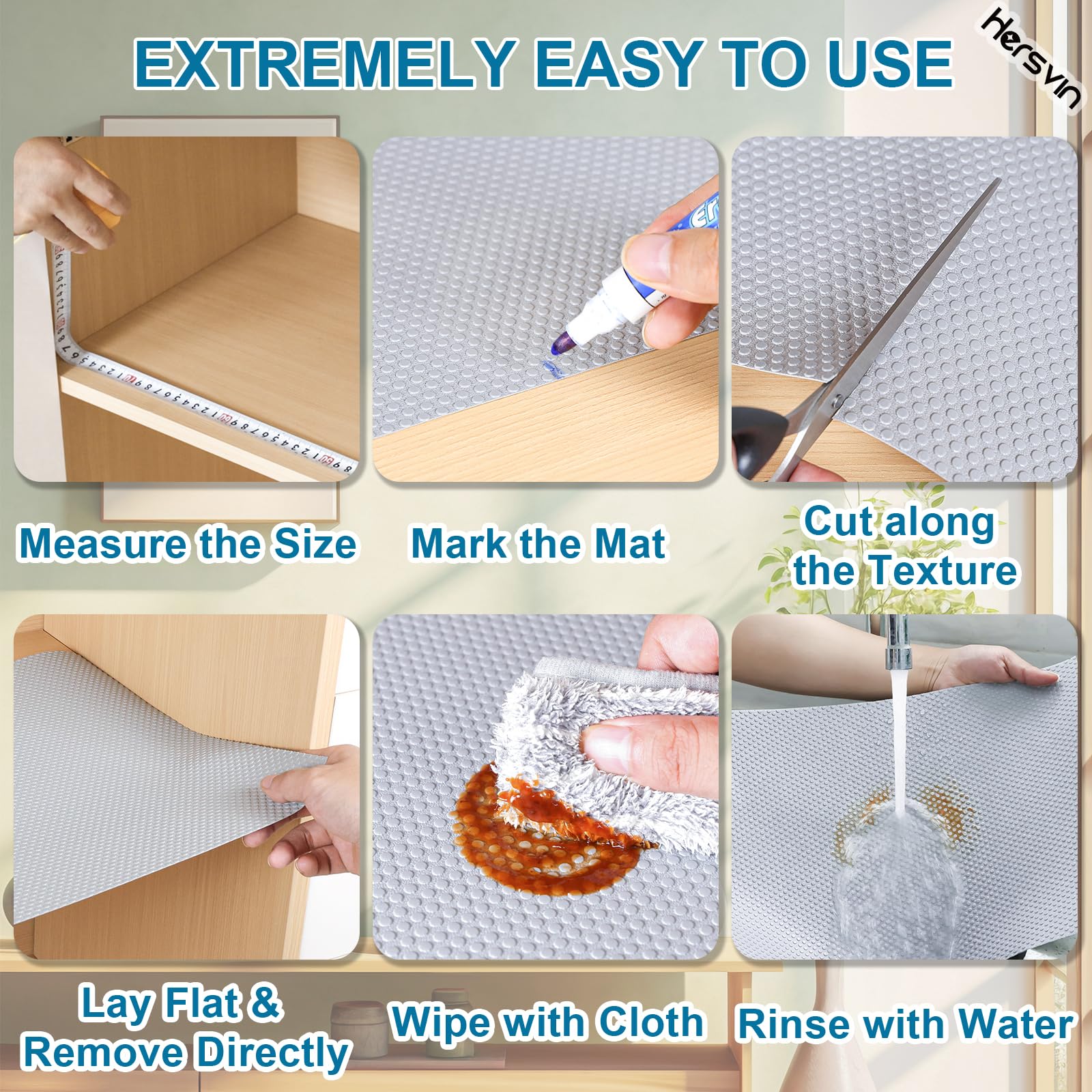 EXTREMELY EASY TO USE

Hersvin

Measure the Size

Mark the Mat

Cut along the Texture

Lay Flat & Remove Directly

Wipe with Cloth

Rinse with Water