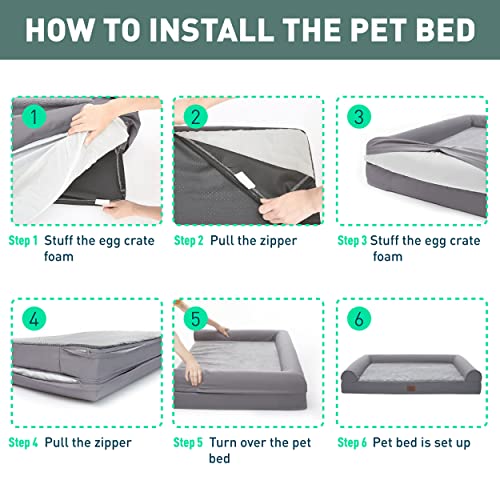 HOW TO INSTALL THE PET BED

1

Step 1 Stuff the egg crate foam

2

Step 2 Pull the zipper

3

Step 3 Stuff the egg crate foam

4

Step 4 Pull the zipper

5

Step 5 Turn over the pet bed

6

Step 6 Pet bed is set up