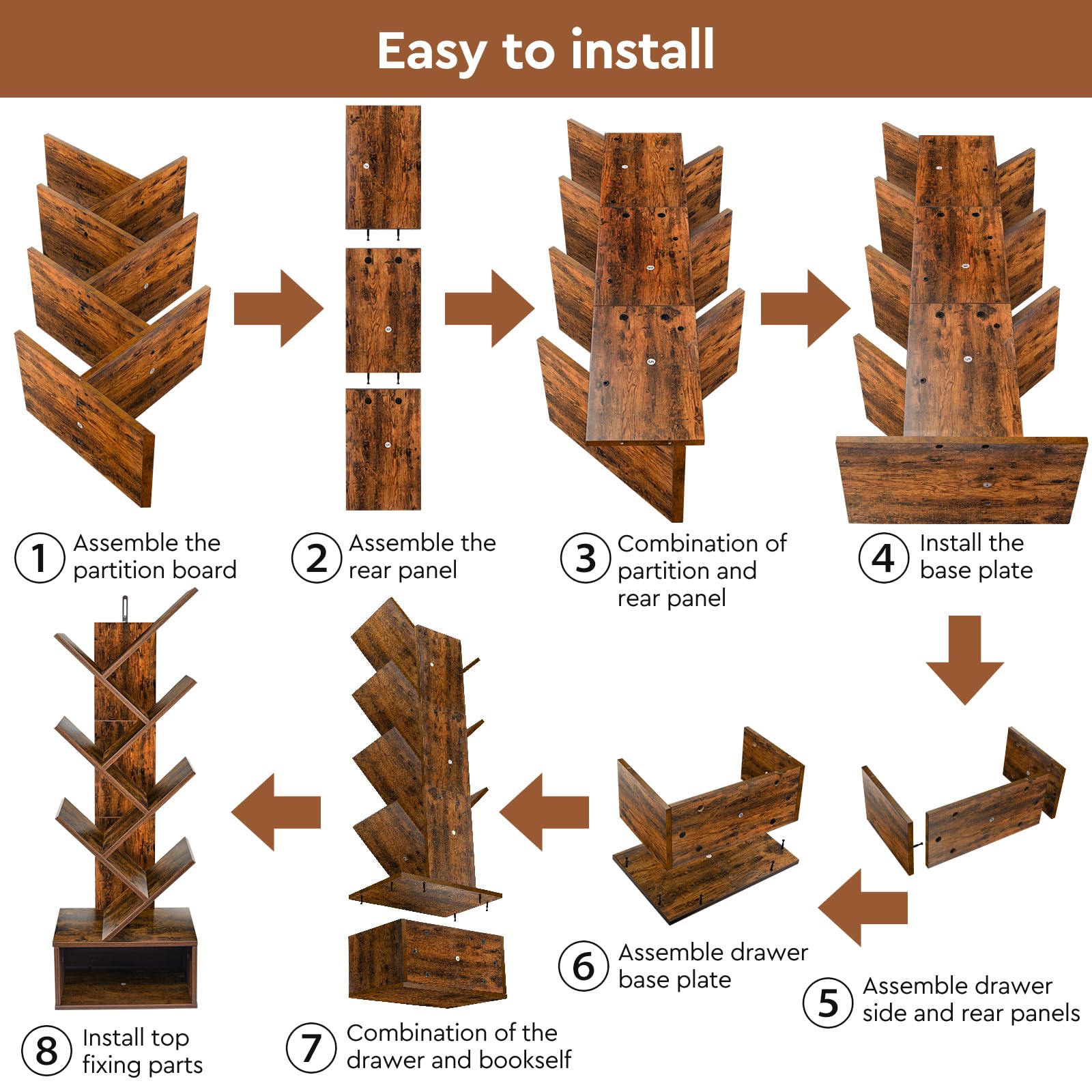 Easy to install

1 Assemble the partition board

2 Assemble the rear panel

3 Combination of partition and rear panel

4 Install the base plate

5 Assemble drawer side and rear panels

6 Assemble drawer base plate

7 Combination of the drawer and bookself

8 Install top fixing parts