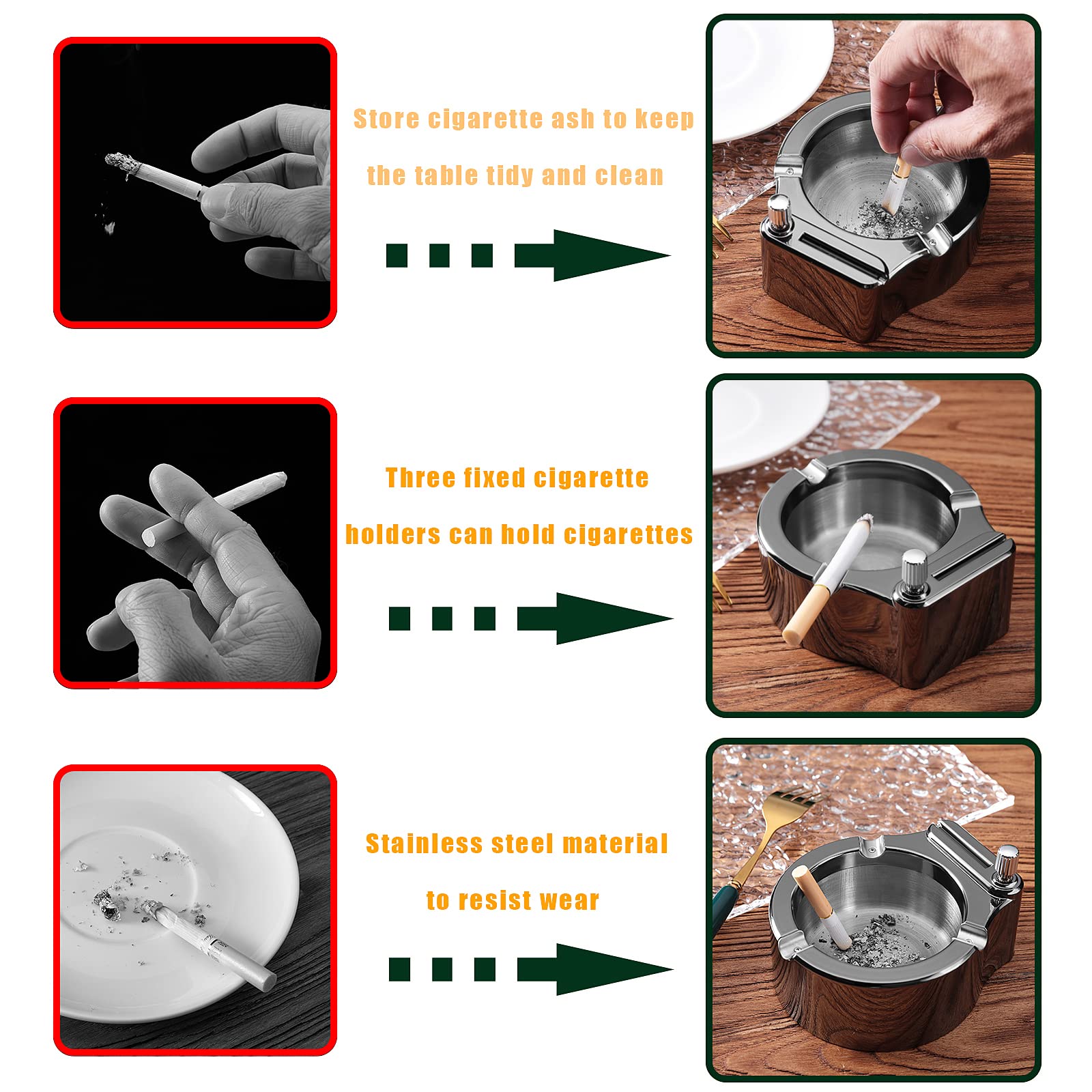 Store cigarette ash to keep the table tidy and clean

Three fixed cigarette holders can hold cigarettes

Stainless steel material to resist wear