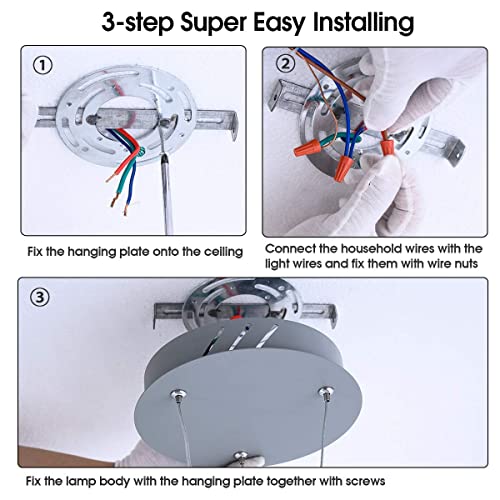 3-step Super Easy Installing

①

Fix the hanging plate onto the ceiling

②

Connect the household wires with the light wires and fix them with wire nuts

③

Fix the lamp body with the hanging plate together with screws