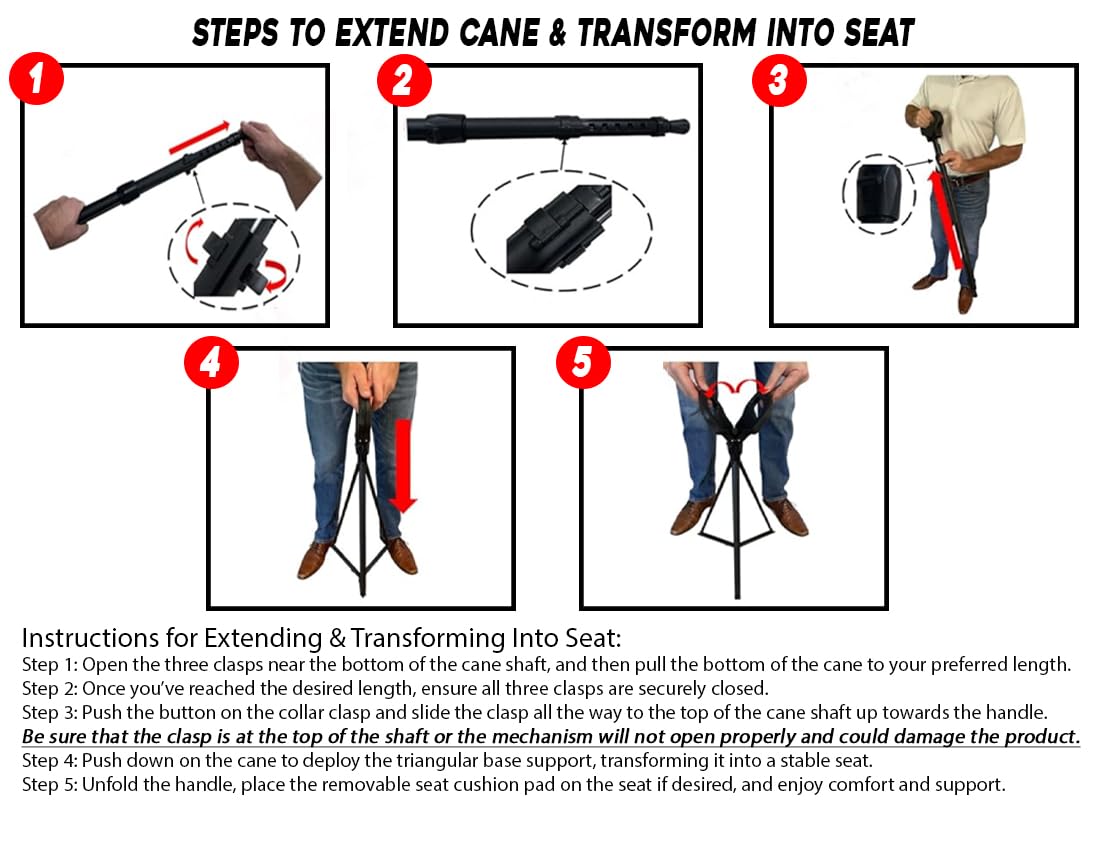 STEPS TO EXTEND CANE & TRANSFORM INTO SEAT

1

2

3

4

5

Instructions for Extending & Transforming Into Seat:
Step 1: Open the three clasps near the bottom of the cane shaft, and then pull the bottom of the cane to your preferred length.
Step 2: Once you've reached the desired length, ensure all three clasps are securely closed.
Step 3: Push the button on the collar clasp and slide the clasp all the way to the top of the cane shaft up towards the handle.
Be sure that the clasp is at the top of the shaft or the mechanism will not open properly and could damage the product.
Step 4: Push down on the cane to deploy the triangular base support, transforming it into a stable seat.
Step 5: Unfold the handle, place the removable seat cushion pad on the seat if desired, and enjoy comfort and support.