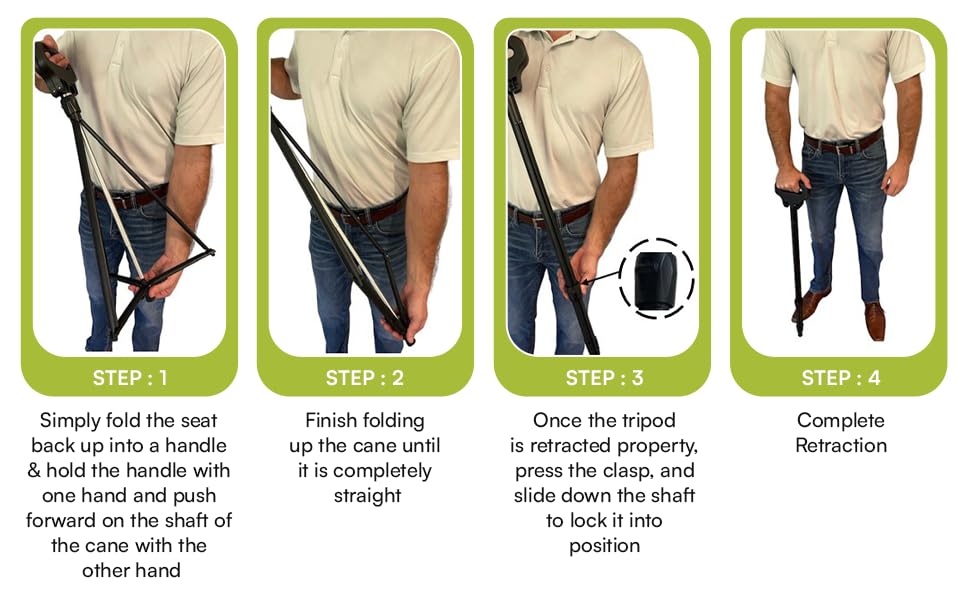 STEP : 1

Simply fold the seat back up into a handle & hold the handle with one hand and push forward on the shaft of the cane with the other hand

STEP : 2

Finish folding up the cane until it is completely straight

STEP : 3

Once the tripod is retracted property, press the clasp, and slide down the shaft to lock it into position

STEP : 4

Complete Retraction