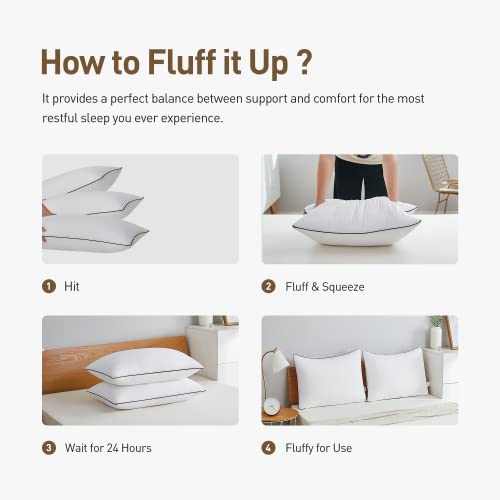 How to Fluff it Up ?

It provides a perfect balance between support and comfort for the most restful sleep you ever experience.

1 Hit

2 Fluff & Squeeze

3 Wait for 24 Hours

4 Fluffy for Use