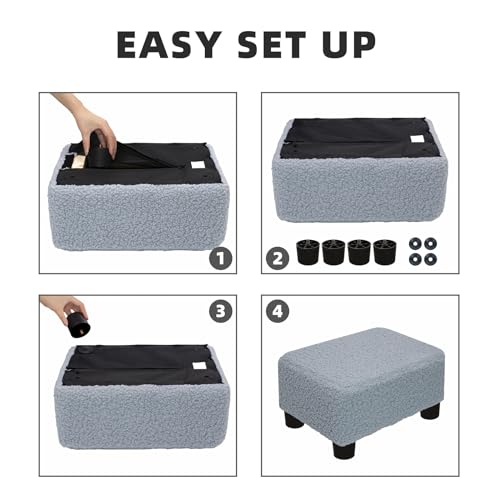 EASY SET UP

1

2

3

4