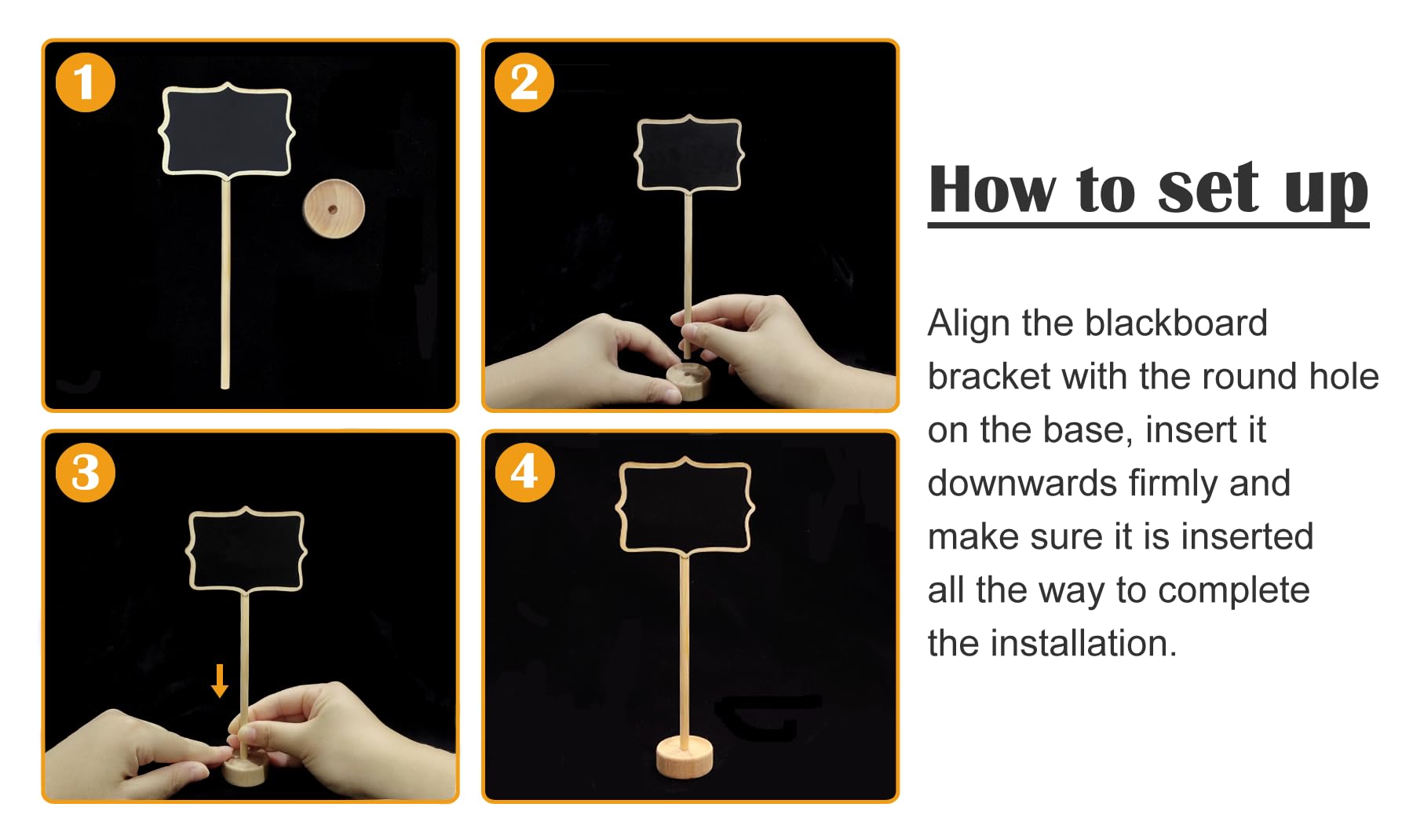 1

2

3

4

How to set up

Align the blackboard bracket with the round hole on the base, insert it downwards firmly and make sure it is inserted all the way to complete the installation.