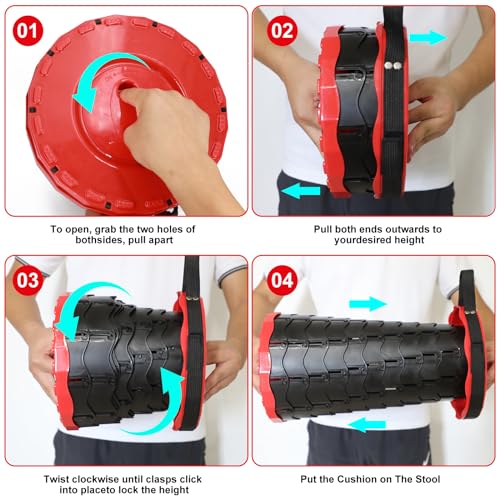 01

To open, grab the two holes of bothsides, pull apart

02

Pull both ends outwards to yourdesired height

03

Twist clockwise until clasps click into placeto lock the height

04

Put the Cushion on The Stool