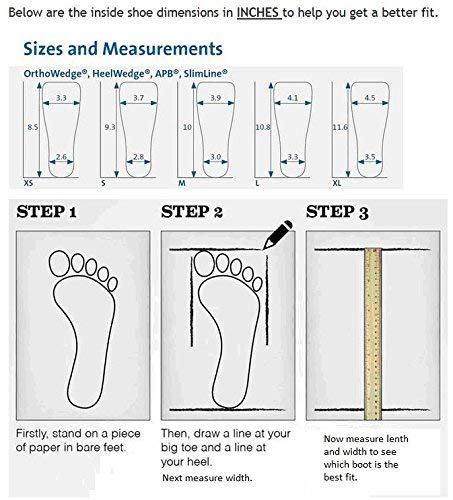 Below are the inside shoe dimensions in INCHES to help you get a better fit.

Sizes and Measurements

OrthoWedge®, HeelWedge®, APB®, SlimLine®

3.3
8.5
2.6
XS

3.7
9.3
2.8
S

3.9
10
3.0
M

4.1
10.8
3.3
L

4.5
11.6
3.5
XL

STEP 1

Firstly, stand on a piece of paper in bare feet.

STEP 2

Then, draw a line at your big toe and a line at your heel.
Next measure width.

STEP 3

Now measure lenth and width to see which boot is the best fit.