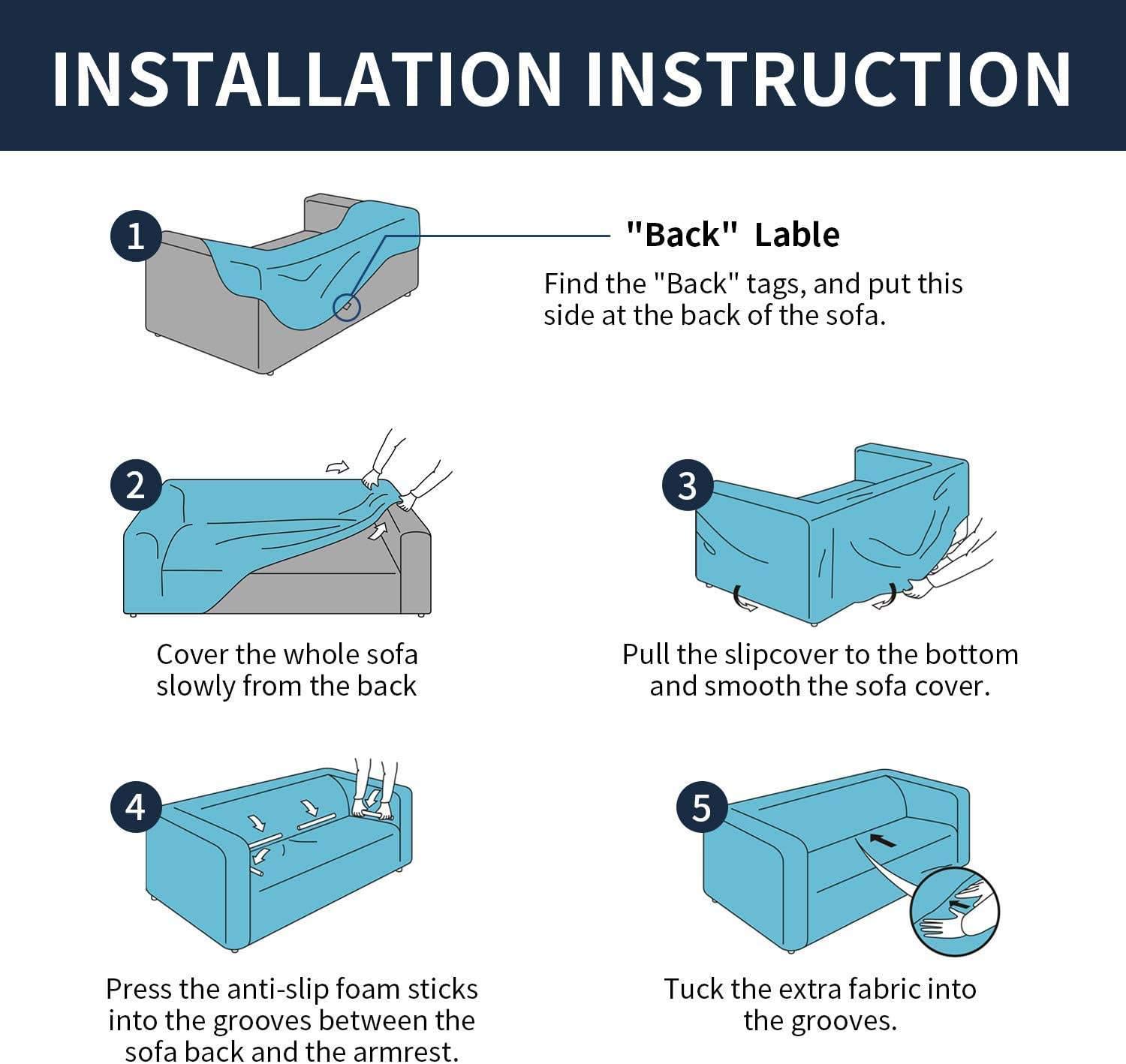 INSTALLATION INSTRUCTION

1

"Back" Lable

Find the "Back" tags, and put this side at the back of the sofa.

2

Cover the whole sofa slowly from the back

3

Pull the slipcover to the bottom and smooth the sofa cover.

4

Press the anti-slip foam sticks into the grooves between the sofa back and the armrest.

5

Tuck the extra fabric into the grooves.