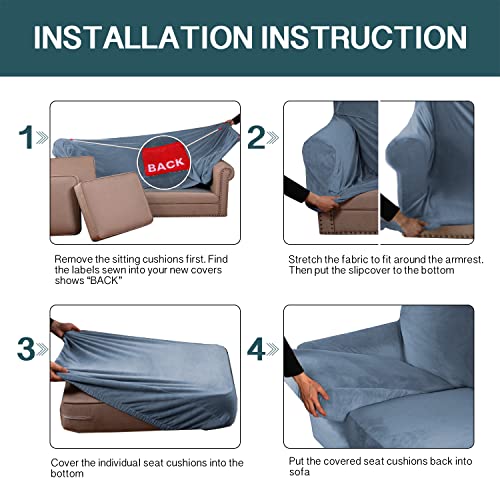 INSTALLATION INSTRUCTION

1

BACK

Remove the sitting cushions first. Find the labels sewn into your new covers shows "BACK"

2

Stretch the fabric to fit around the armrest. Then put the slipcover to the bottom

3

Cover the individual seat cushions into the bottom

4

Put the covered seat cushions back into sofa