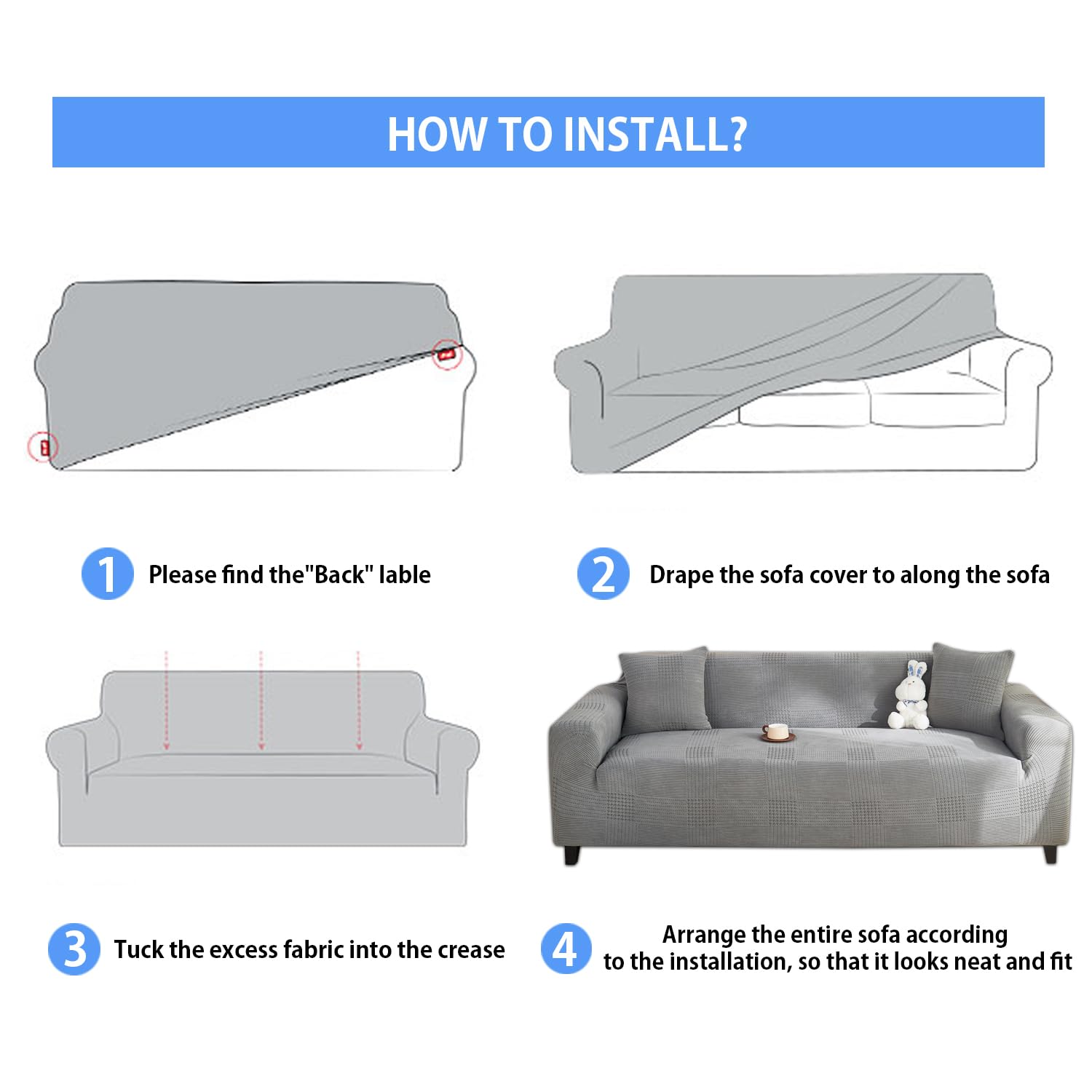 HOW TO INSTALL?

1 Please find the"Back" lable

2 Drape the sofa cover to along the sofa

3 Tuck the excess fabric into the crease

4 Arrange the entire sofa according to the installation, so that it looks neat and fit