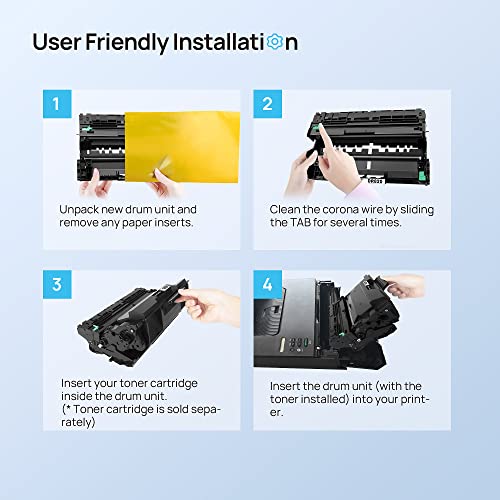 User Friendly Installation

1

Unpack new drum unit and remove any paper inserts.

2

Clean the corona wire by sliding the TAB for several times.

3

Insert your toner cartridge inside the drum unit.
(* Toner cartridge is sold separately)

4

Insert the drum unit (with the toner installed) into your printer.