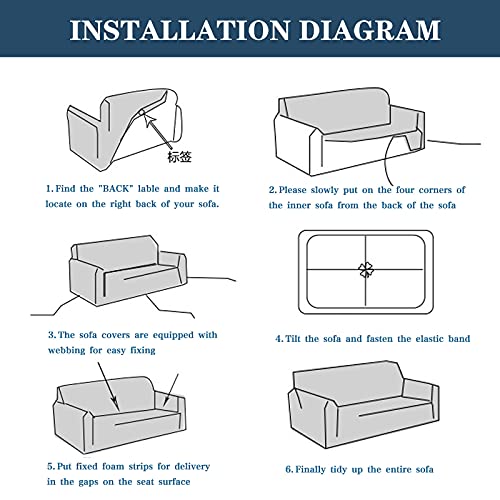 INSTALLATION DIAGRAM

标签

1. Find the "BACK" lable and make it locate on the right back of your sofa.

2. Please slowly put on the four corners of the inner sofa from the back of the sofa

3. The sofa covers are equipped with webbing for easy fixing

4. Tilt the sofa and fasten the elastic band

5. Put fixed foam strips for delivery in the gaps on the seat surface

6. Finally tidy up the entire sofa