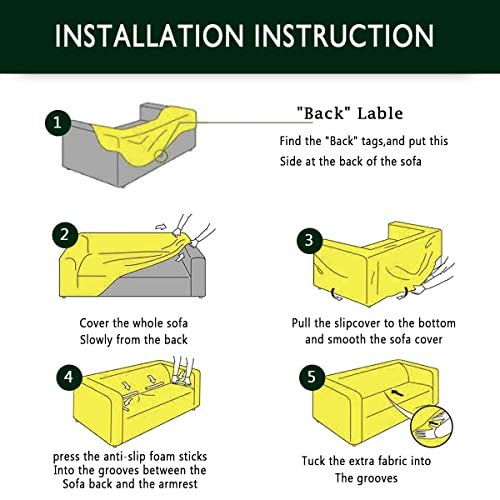 INSTALLATION INSTRUCTION

1

"Back" Lable

Find the "Back" tags,and put this Side at the back of the sofa

2

Cover the whole sofa Slowly from the back

3

Pull the slipcover to the bottom and smooth the sofa cover

4

press the anti-slip foam sticks Into the grooves between the Sofa back and the armrest

5

Tuck the extra fabric into The grooves