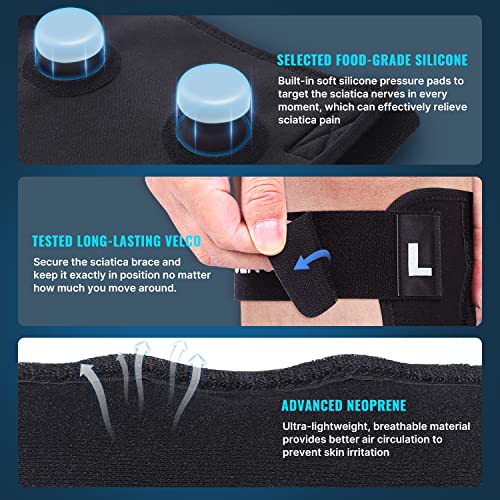 SELECTED FOOD-GRADE SILICONE

Built-in soft silicone pressure pads to target the sciatica nerves in every moment, which can effectively relieve sciatica pain

TESTED LONG-LASTING VELCO

Secure the sciatica brace and keep it exactly in position no matter how much you move around.

L

ADVANCED NEOPRENE

Ultra-lightweight, breathable material provides better air circulation to prevent skin irritation