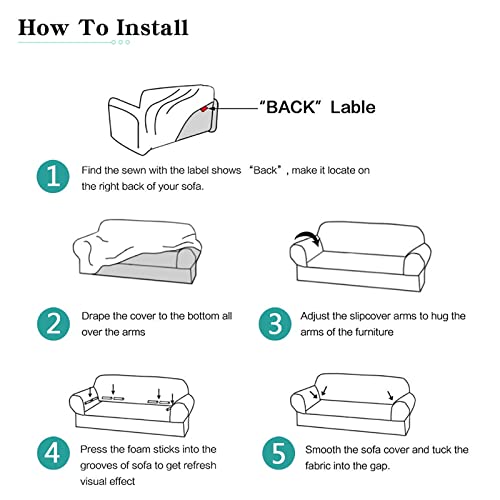 How To Install

"BACK" Lable

1 Find the sewn with the label shows "Back", make it locate on the right back of your sofa.

2 Drape the cover to the bottom all over the arms

3 Adjust the slipcover arms to hug the arms of the furniture

4 Press the foam sticks into the grooves of sofa to get refresh visual effect

5 Smooth the sofa cover and tuck the fabric into the gap.