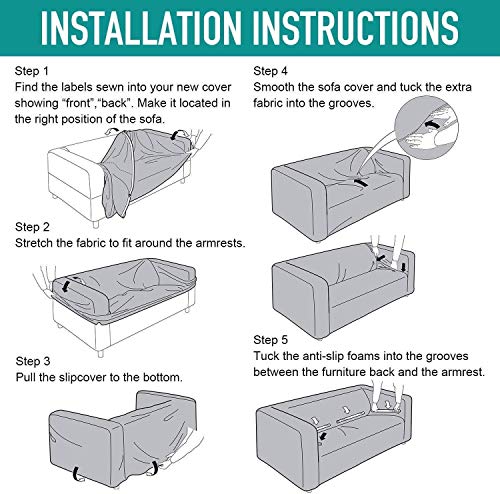 INSTALLATION INSTRUCTIONS

Step 1
Find the labels sewn into your new cover showing “front”,“back”. Make it located in the right position of the sofa.

Step 2
Stretch the fabric to fit around the armrests.

Step 3
Pull the slipcover to the bottom.

Step 4
Smooth the sofa cover and tuck the extra fabric into the grooves.

Step 5
Tuck the anti-slip foams into the grooves between the furniture back and the armrest.