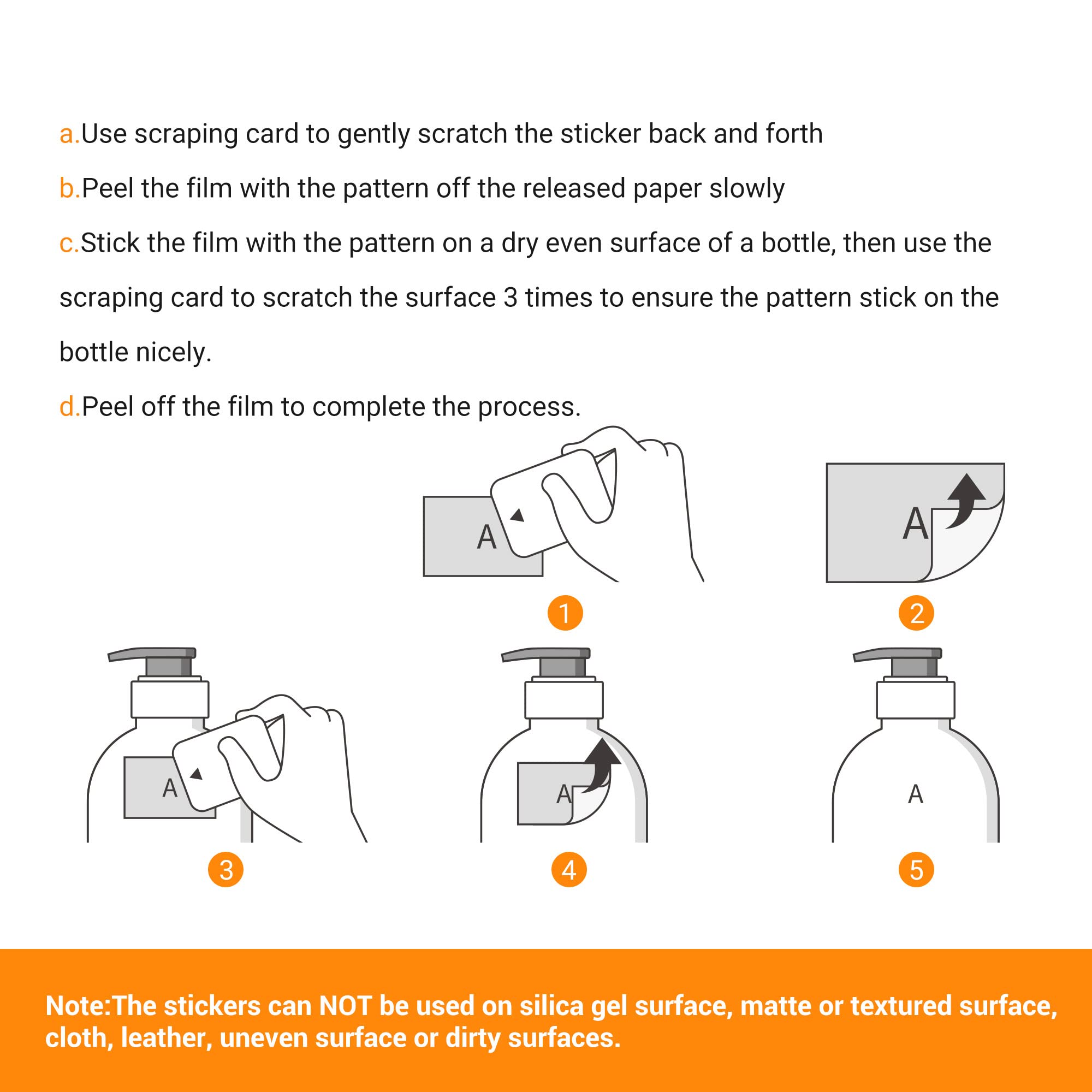 a.Use scraping card to gently scratch the sticker back and forth

b.Peel the film with the pattern off the released paper slowly

c.Stick the film with the pattern on a dry even surface of a bottle, then use the scraping card to scratch the surface 3 times to ensure the pattern stick on the bottle nicely.

d.Peel off the film to complete the process.

A

1

A

2

A

3

A

4

A

5

Note:The stickers can NOT be used on silica gel surface, matte or textured surface, cloth, leather, uneven surface or dirty surfaces.