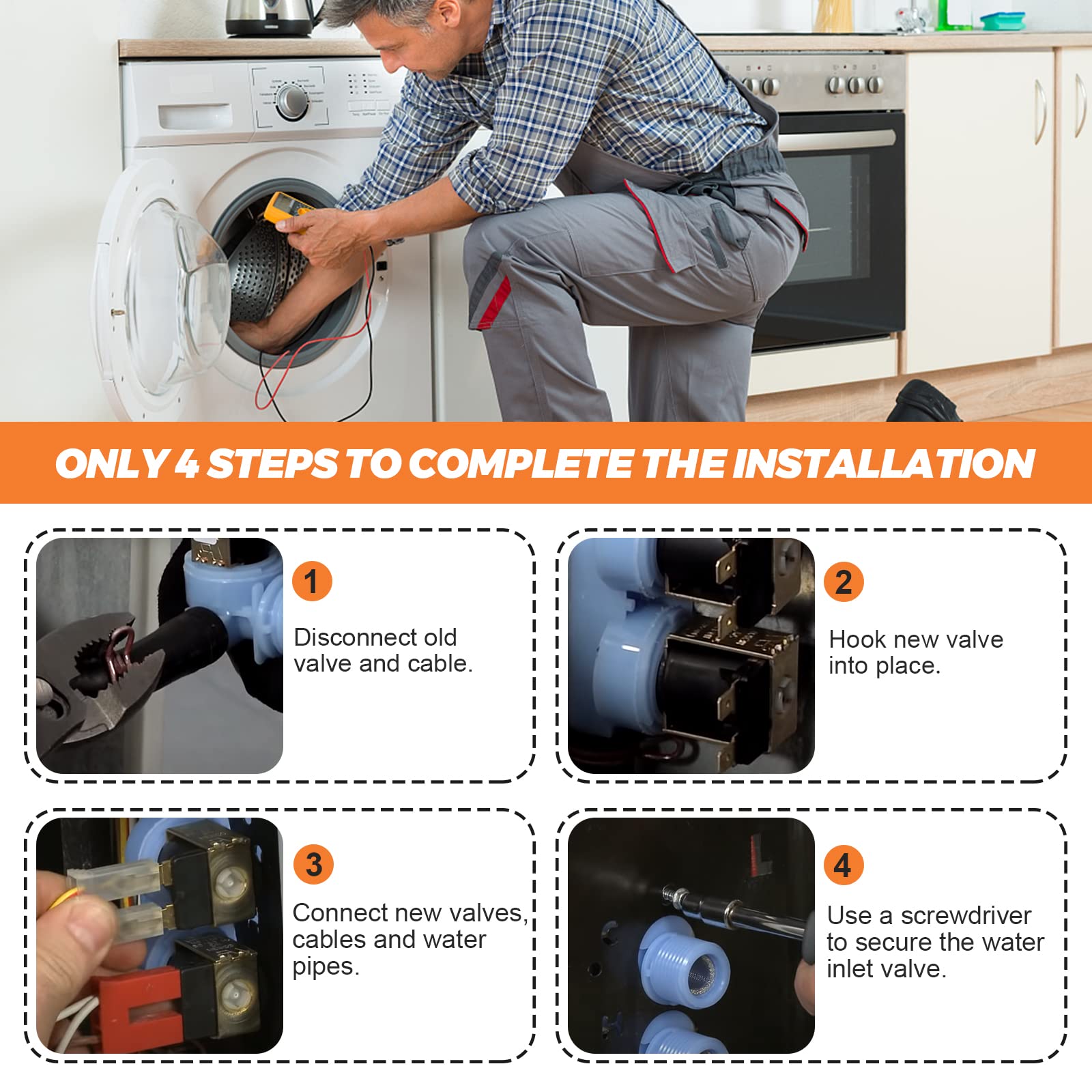 ONLY 4 STEPS TO COMPLETE THE INSTALLATION

1
Disconnect old valve and cable.

2
Hook new valve into place.

3
Connect new valves, cables and water pipes.

4
Use a screwdriver to secure the water inlet valve.