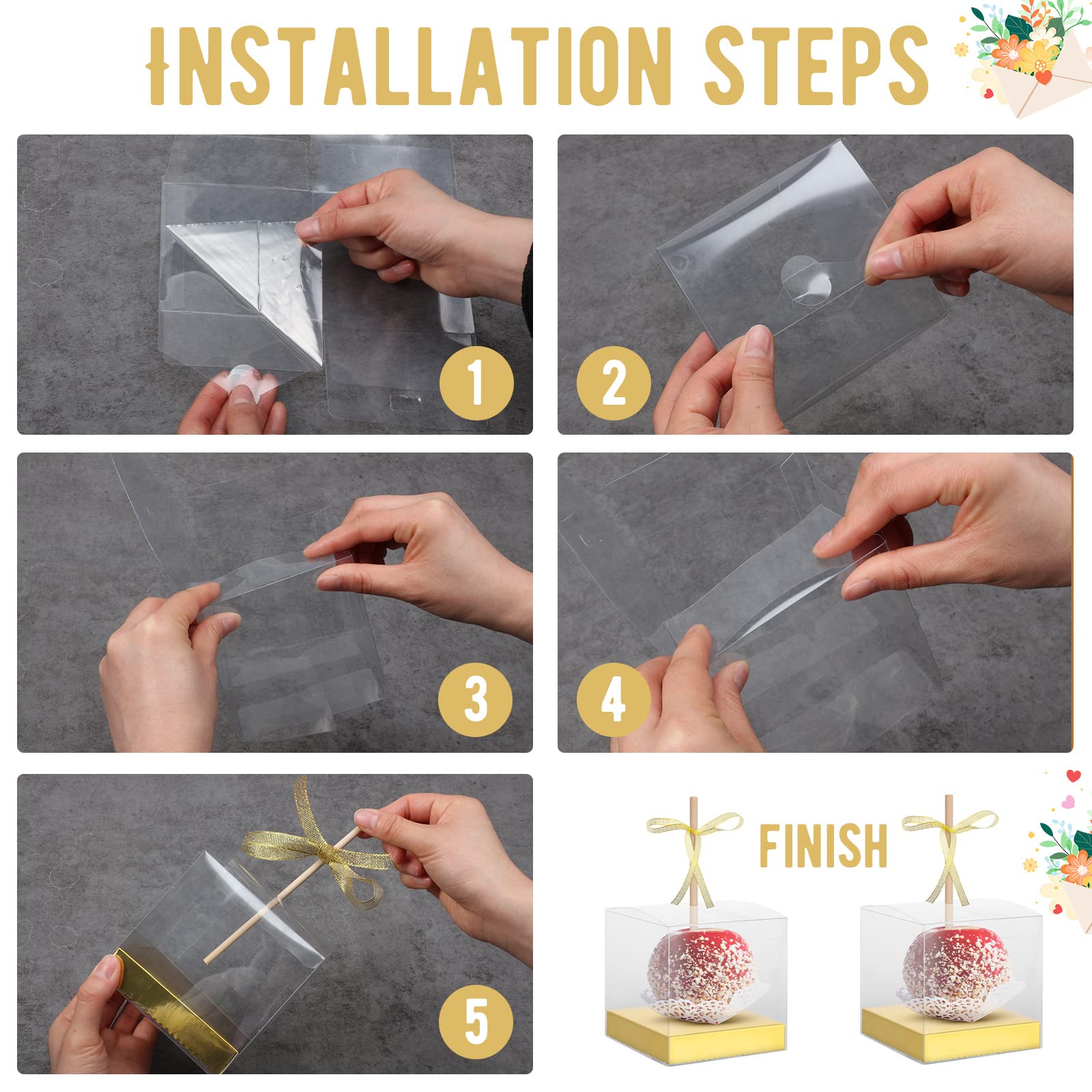 INSTALLATION STEPS

1

2

3

4

5

FINISH