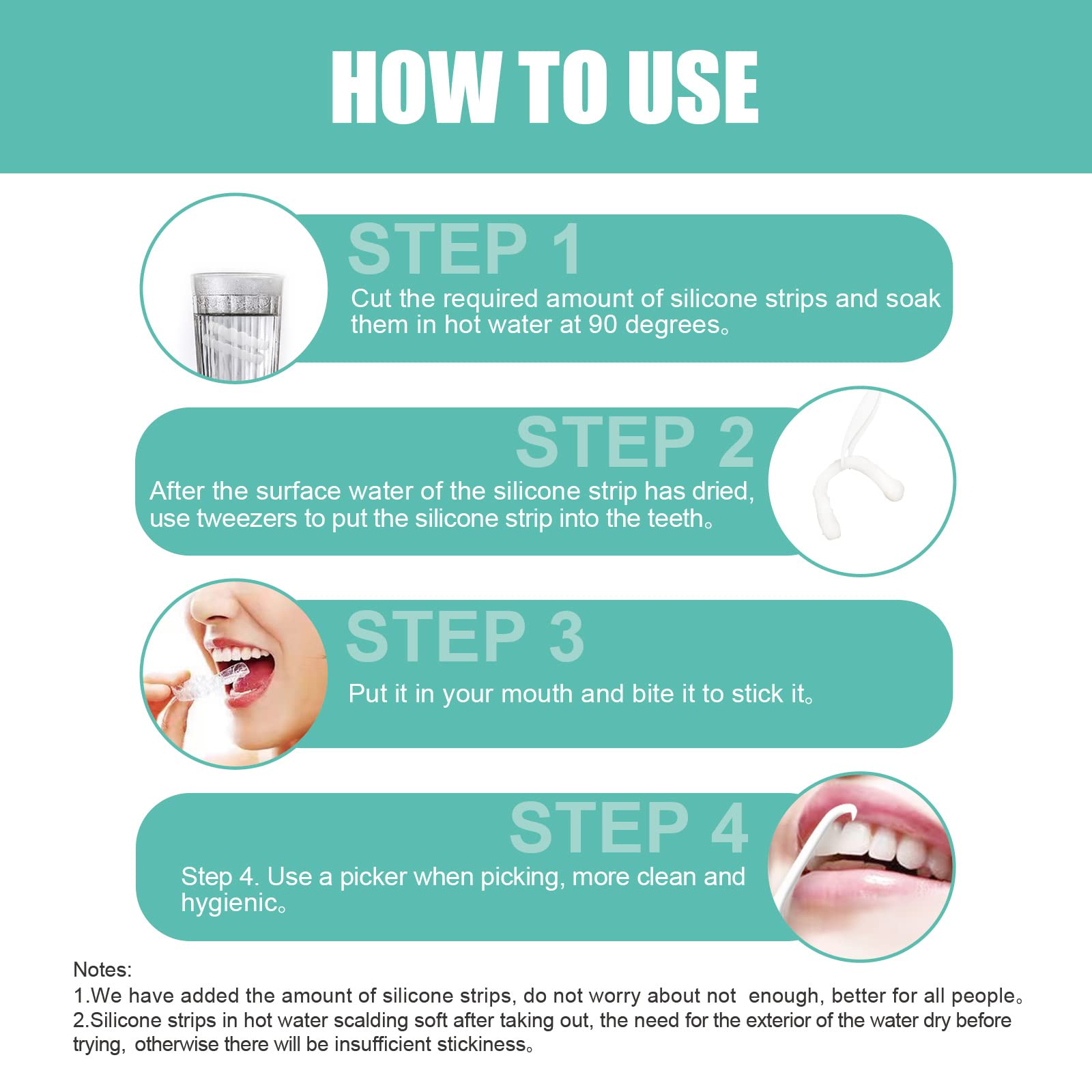 HOW TO USE

STEP 1
Cut the required amount of silicone strips and soak them in hot water at 90 degrees。

STEP 2
After the surface water of the silicone strip has dried, use tweezers to put the silicone strip into the teeth。

STEP 3
Put it in your mouth and bite it to stick it。

STEP 4
Step 4. Use a picker when picking, more clean and hygienic。

Notes:
1.We have added the amount of silicone strips, do not worry about not enough, better for all people。
2.Silicone strips in hot water scalding soft after taking out, the need for the exterior of the water dry before trying, otherwise there will be insufficient stickiness。