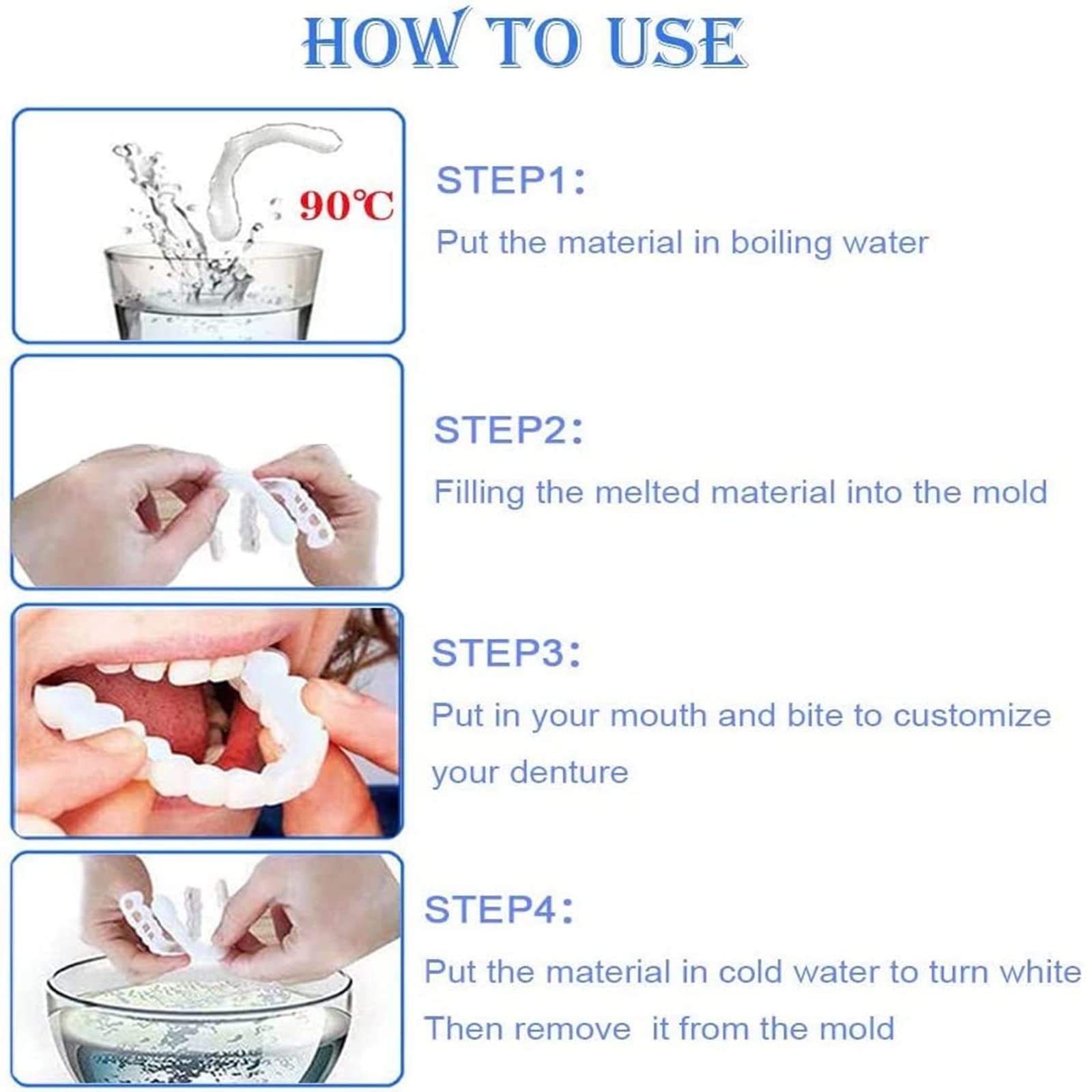 HOW TO USE

90℃

STEP1:

Put the material in boiling water

STEP2:

Filling the melted material into the mold

STEP3:

Put in your mouth and bite to customize your denture

STEP4:

Put the material in cold water to turn white

Then remove it from the mold