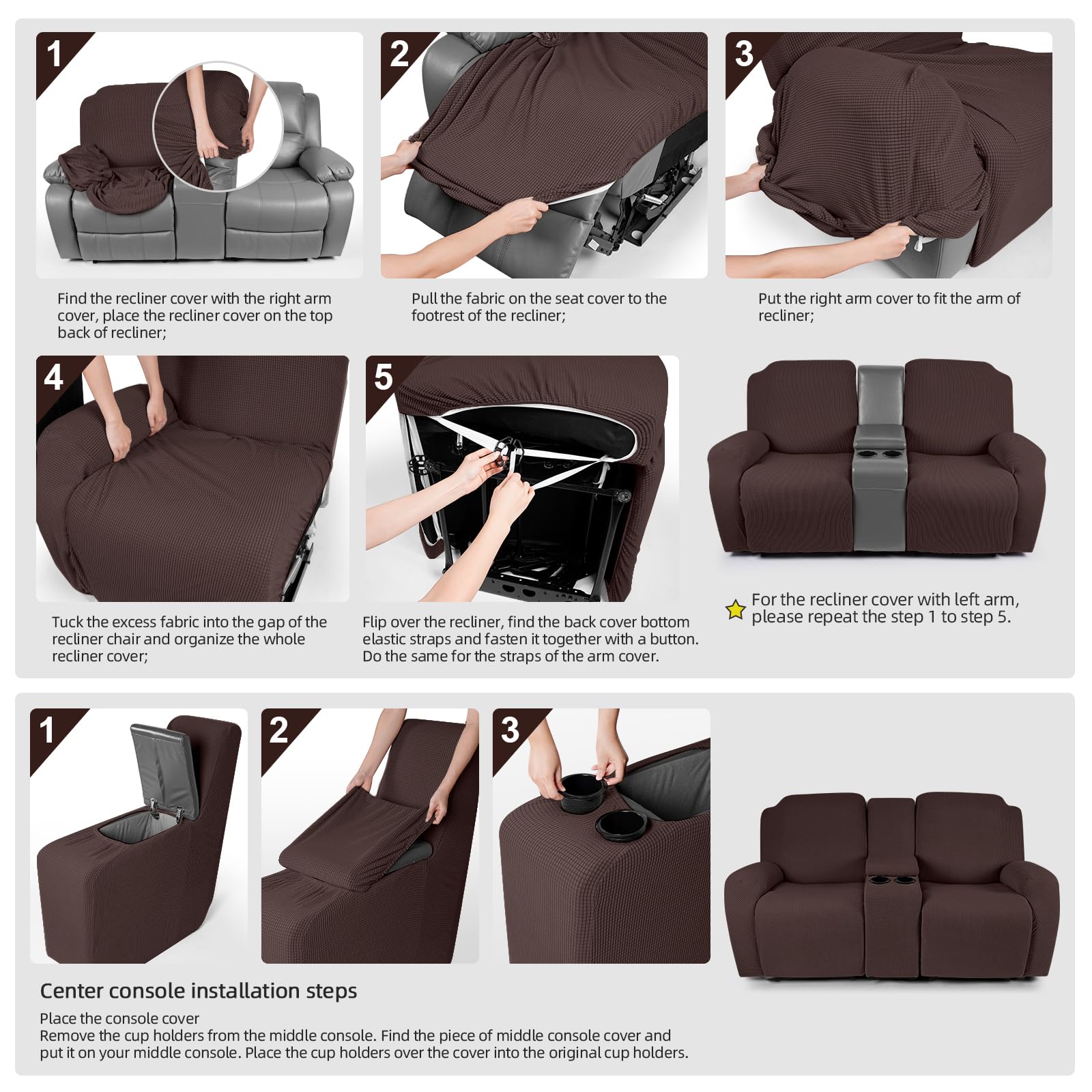 1

Find the recliner cover with the right arm cover, place the recliner cover on the top back of recliner;

2

Pull the fabric on the seat cover to the footrest of the recliner;

3

Put the right arm cover to fit the arm of recliner;

4

Tuck the excess fabric into the gap of the recliner chair and organize the whole recliner cover;

5

Flip over the recliner, find the back cover bottom elastic straps and fasten it together with a button. Do the same for the straps of the arm cover.

For the recliner cover with left arm, please repeat the step 1 to step 5.

1

2

3

Center console installation steps

Place the console cover
Remove the cup holders from the middle console. Find the piece of middle console cover and put it on your middle console. Place the cup holders over the cover into the original cup holders.