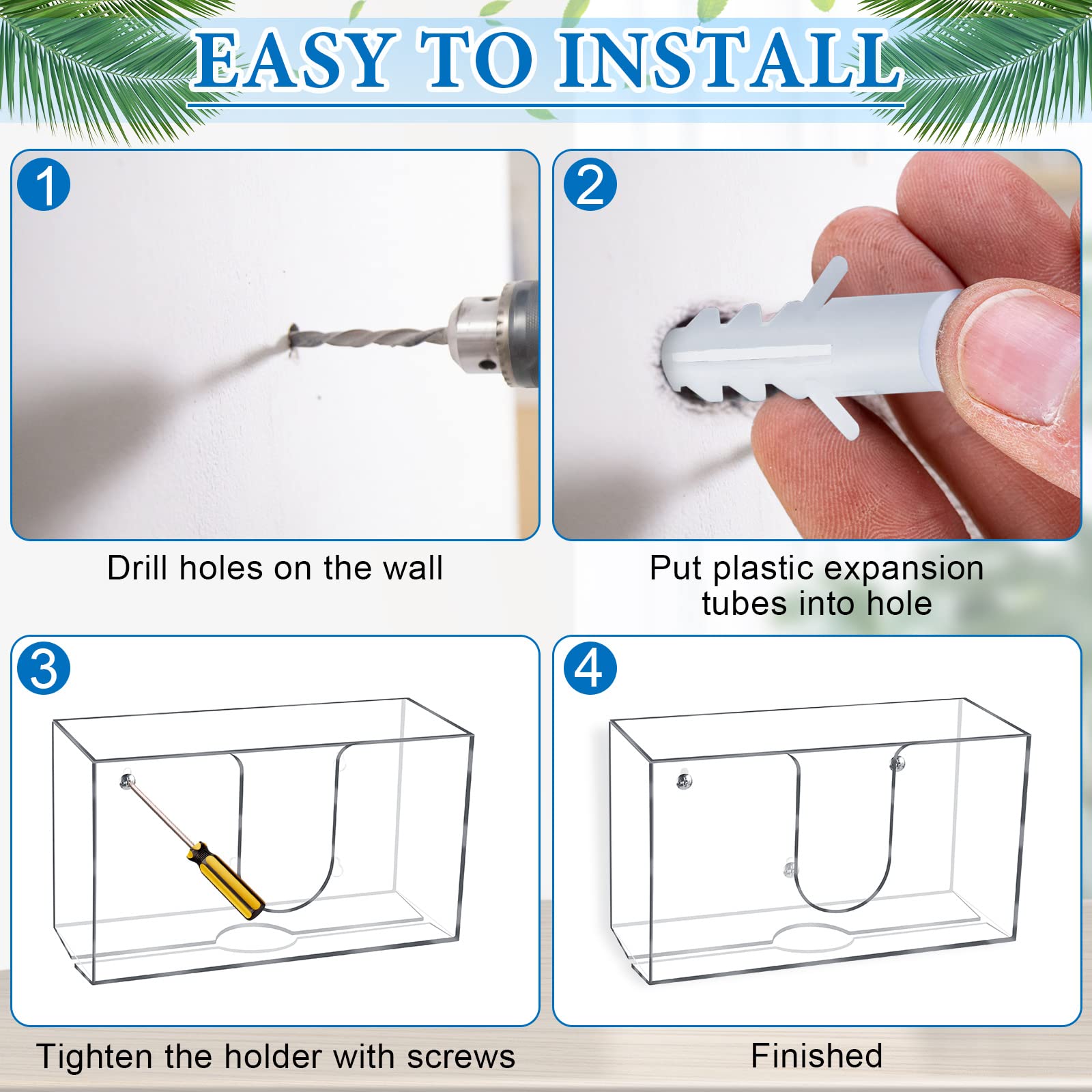 EASY TO INSTALL

1

Drill holes on the wall

2

Put plastic expansion tubes into hole

3

Tighten the holder with screws

4

Finished