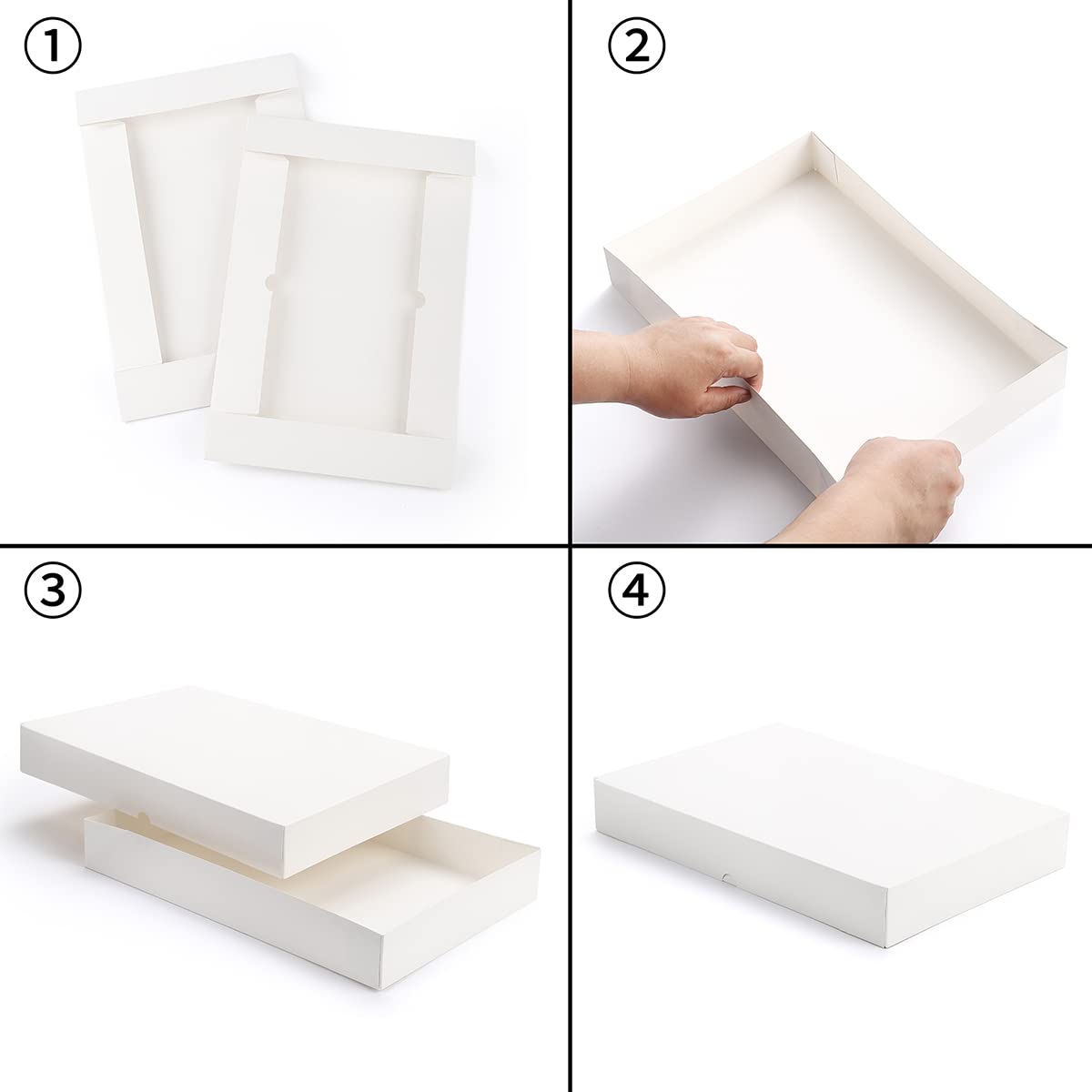 ①

②

③

④