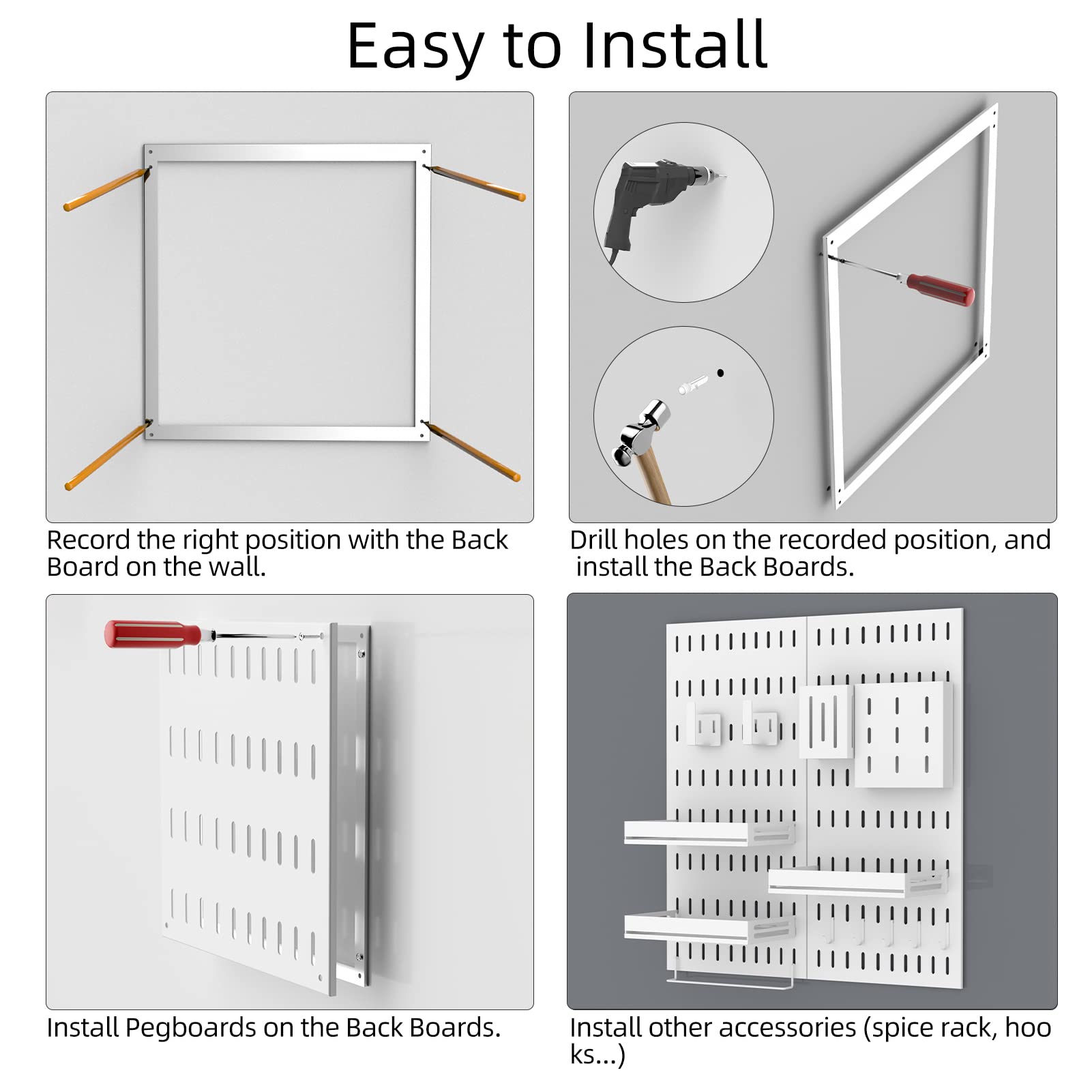 Easy to Install

Record the right position with the Back Board on the wall.

Drill holes on the recorded position, and install the Back Boards.

Install Pegboards on the Back Boards.

Install other accessories (spice rack, hoo ks...)