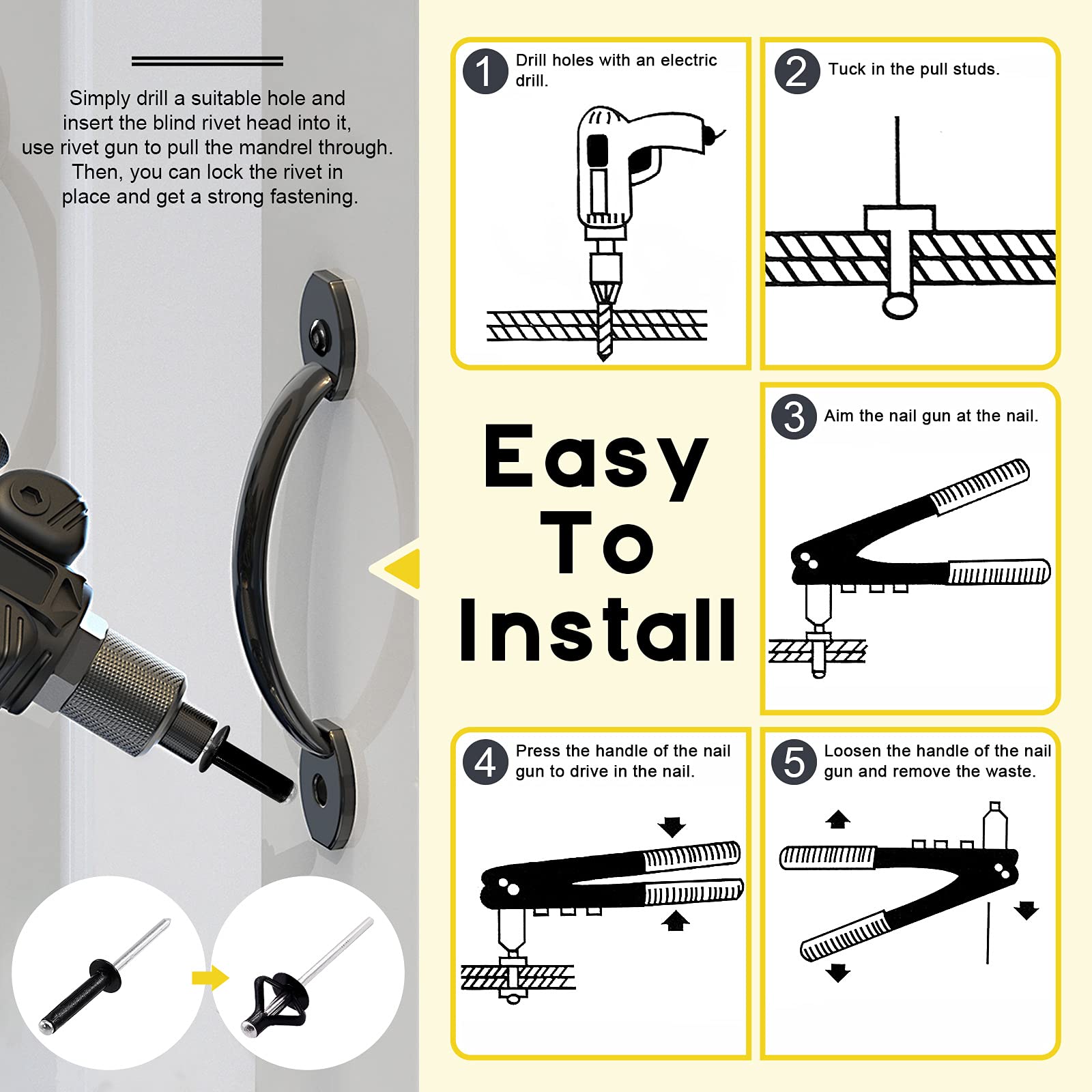 Simply drill a suitable hole and insert the blind rivet head into it, use rivet gun to pull the mandrel through. Then, you can lock the rivet in place and get a strong fastening.

1 Drill holes with an electric drill.

2 Tuck in the pull studs.

Easy To Install

3 Aim the nail gun at the nail.

4 Press the handle of the nail gun to drive in the nail.

5 Loosen the handle of the nail gun and remove the waste.