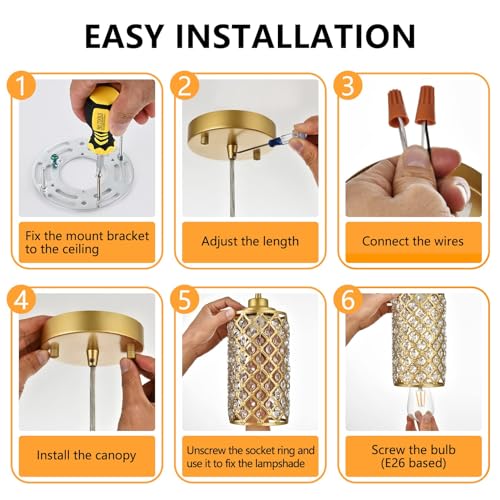 EASY INSTALLATION

1
Fix the mount bracket to the ceiling

2
Adjust the length

3
Connect the wires

4
Install the canopy

5
Unscrew the socket ring and use it to fix the lampshade

6
Screw the bulb (E26 based)