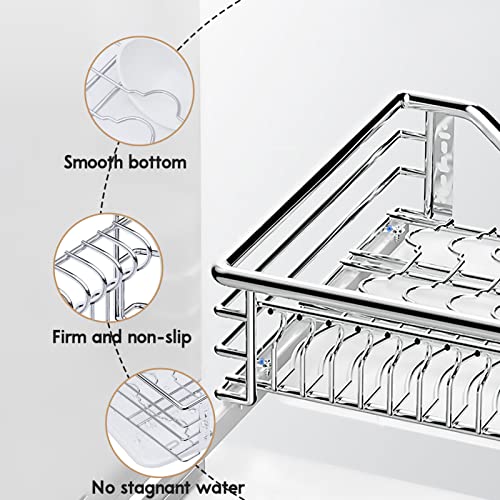 Smooth bottom

Firm and non-slip

No stagnant water