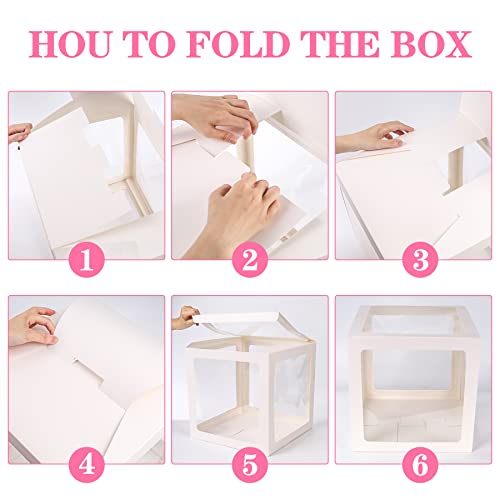 HOU TO FOLD THE BOX

1

2

3

4

5

6