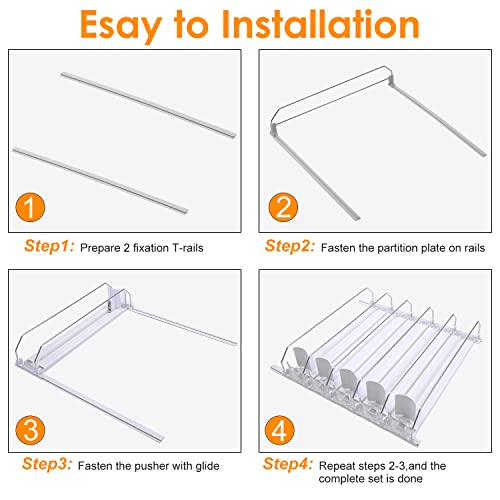 Esay to Installation

1

Step1: Prepare 2 fixation T-rails

2

Step2: Fasten the partition plate on rails

3

Step3: Fasten the pusher with glide

4

Step4: Repeat steps 2-3,and the complete set is done