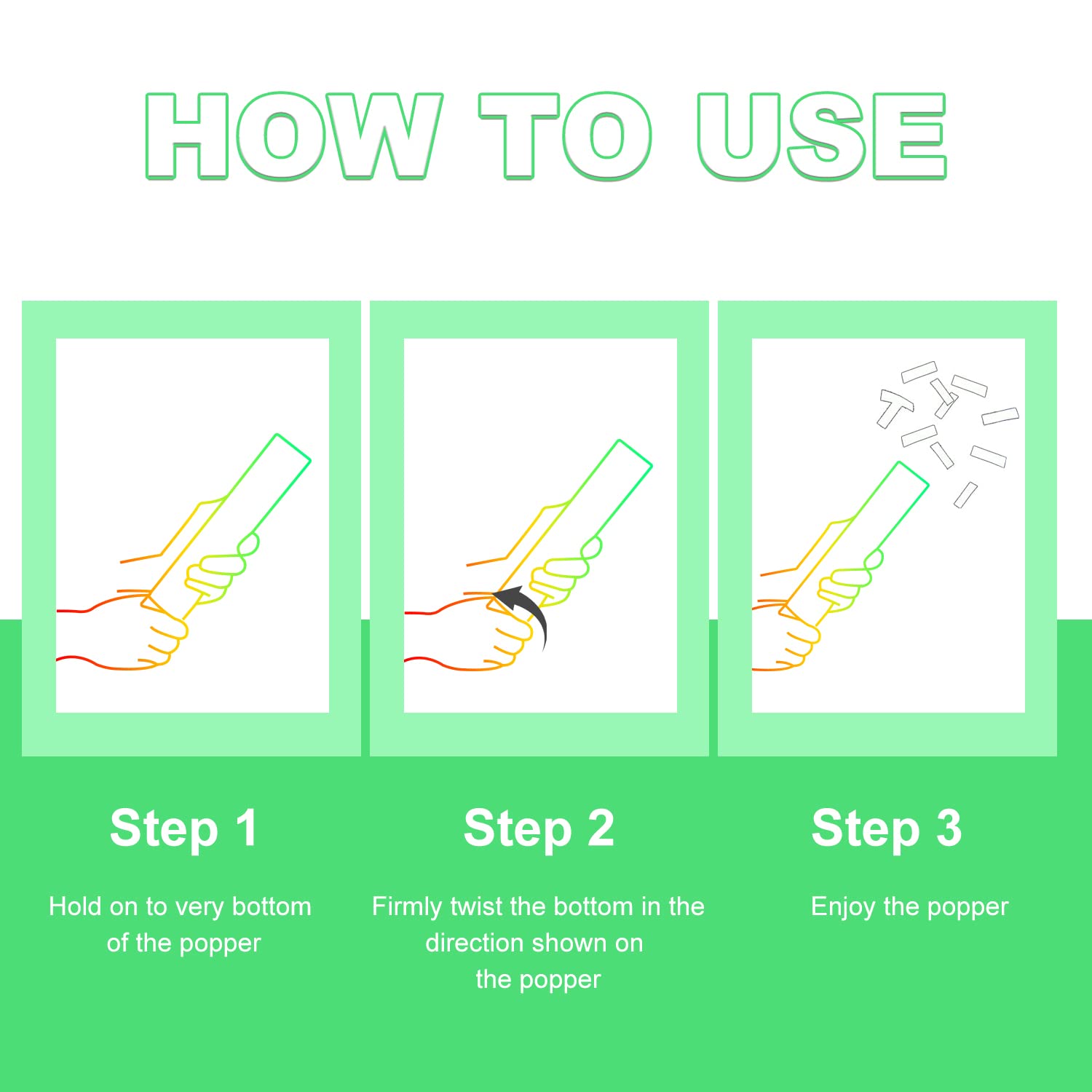 HOW TO USE

Step 1

Hold on to very bottom of the popper

Step 2

Firmly twist the bottom in the direction shown on the popper

Step 3

Enjoy the popper