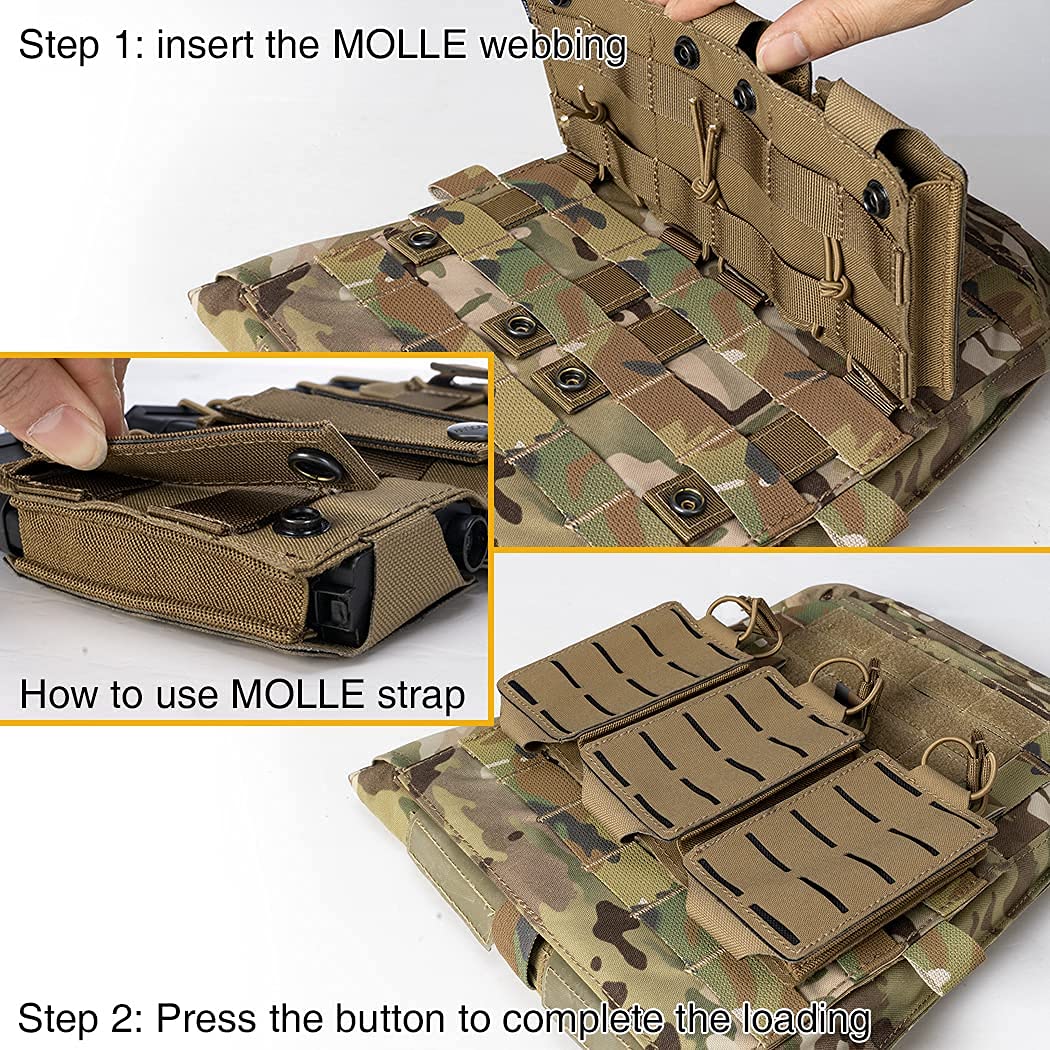 Step 1: insert the MOLLE webbing

How to use MOLLE strap

Step 2: Press the button to complete the loading