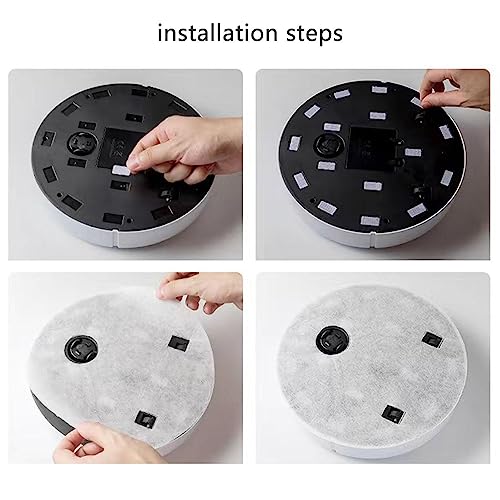 installation steps