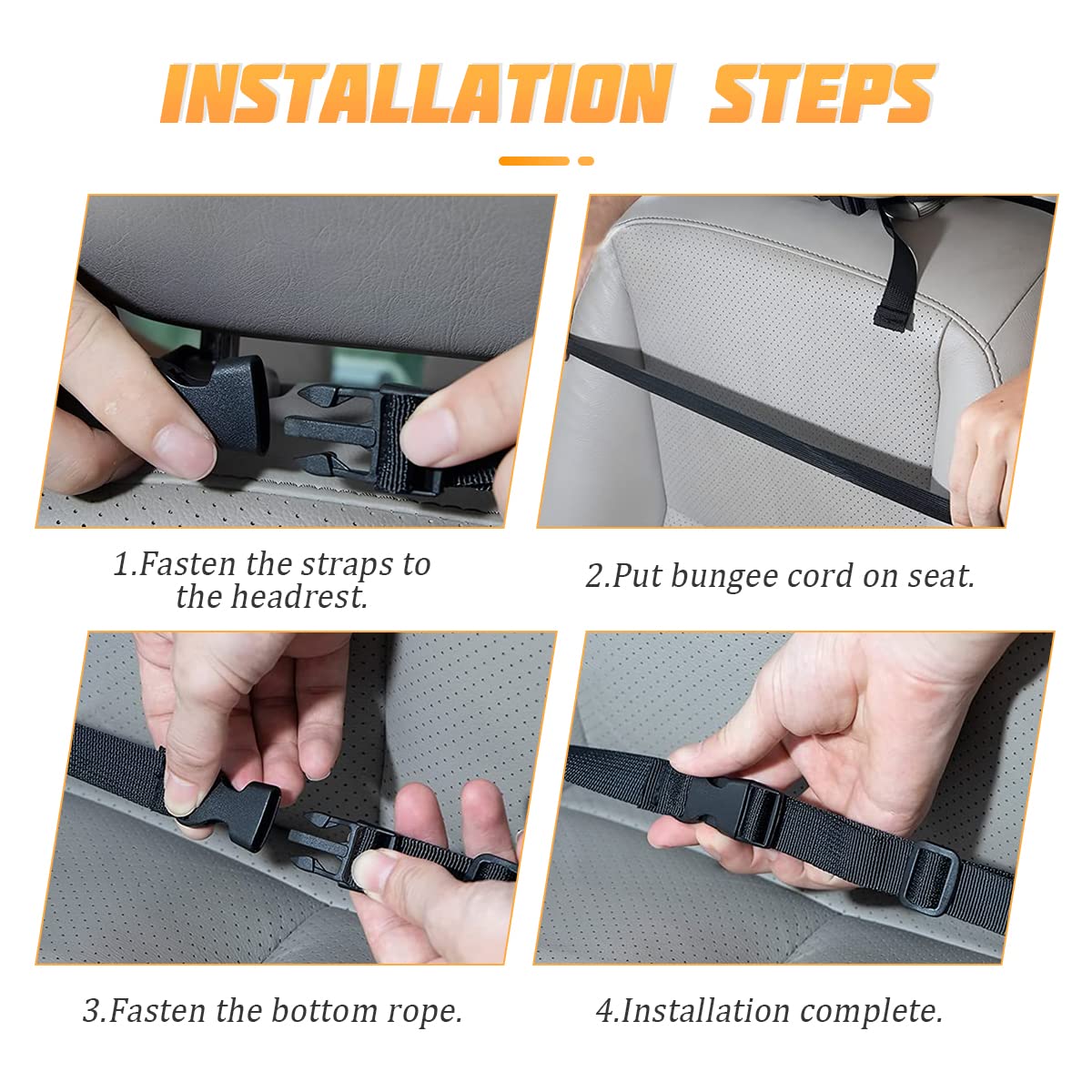 INSTALLATION STEPS

1.Fasten the straps to the headrest.

2.Put bungee cord on seat.

3.Fasten the bottom rope.

4.Installation complete.