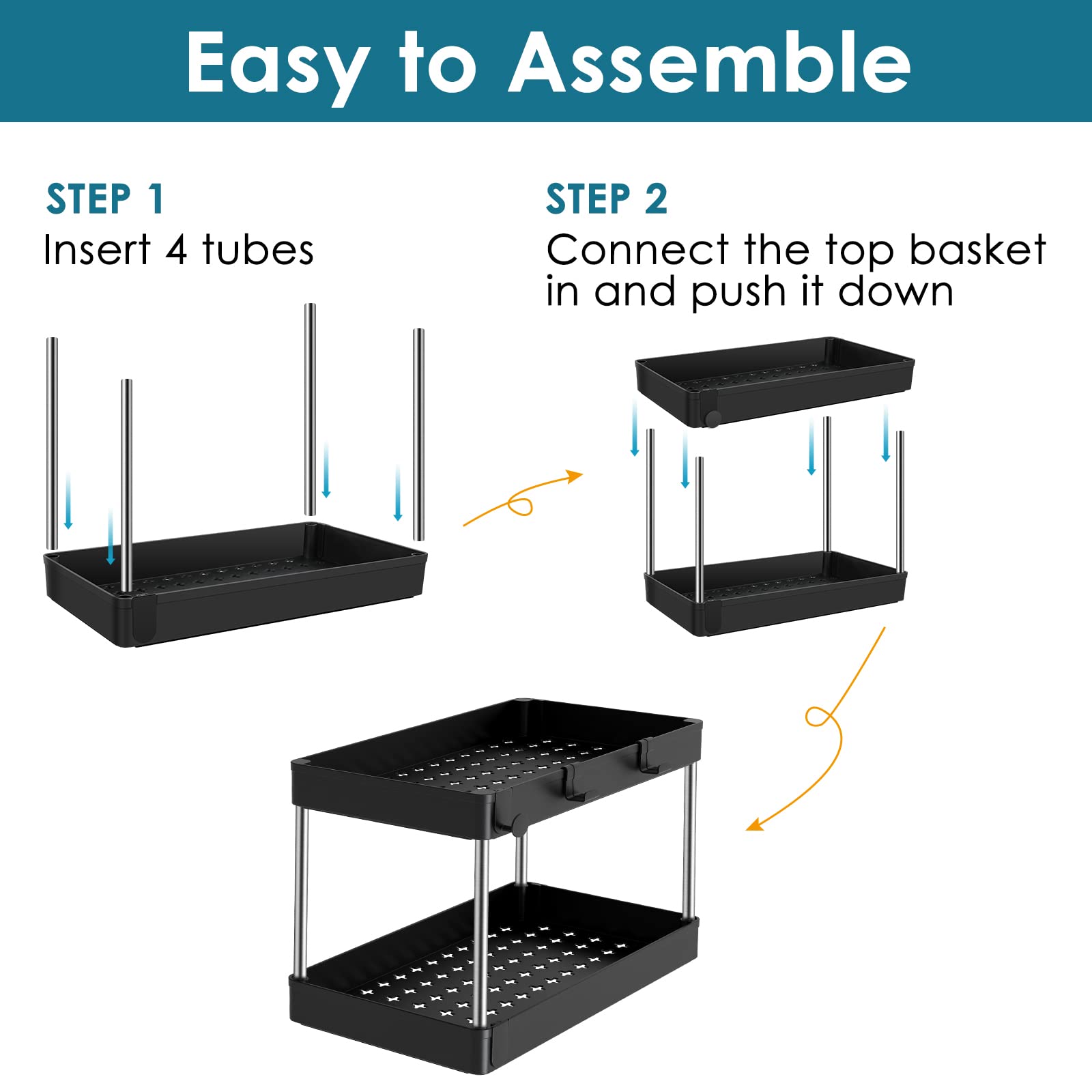 Easy to Assemble

STEP 1
Insert 4 tubes

STEP 2
Connect the top basket in and push it down