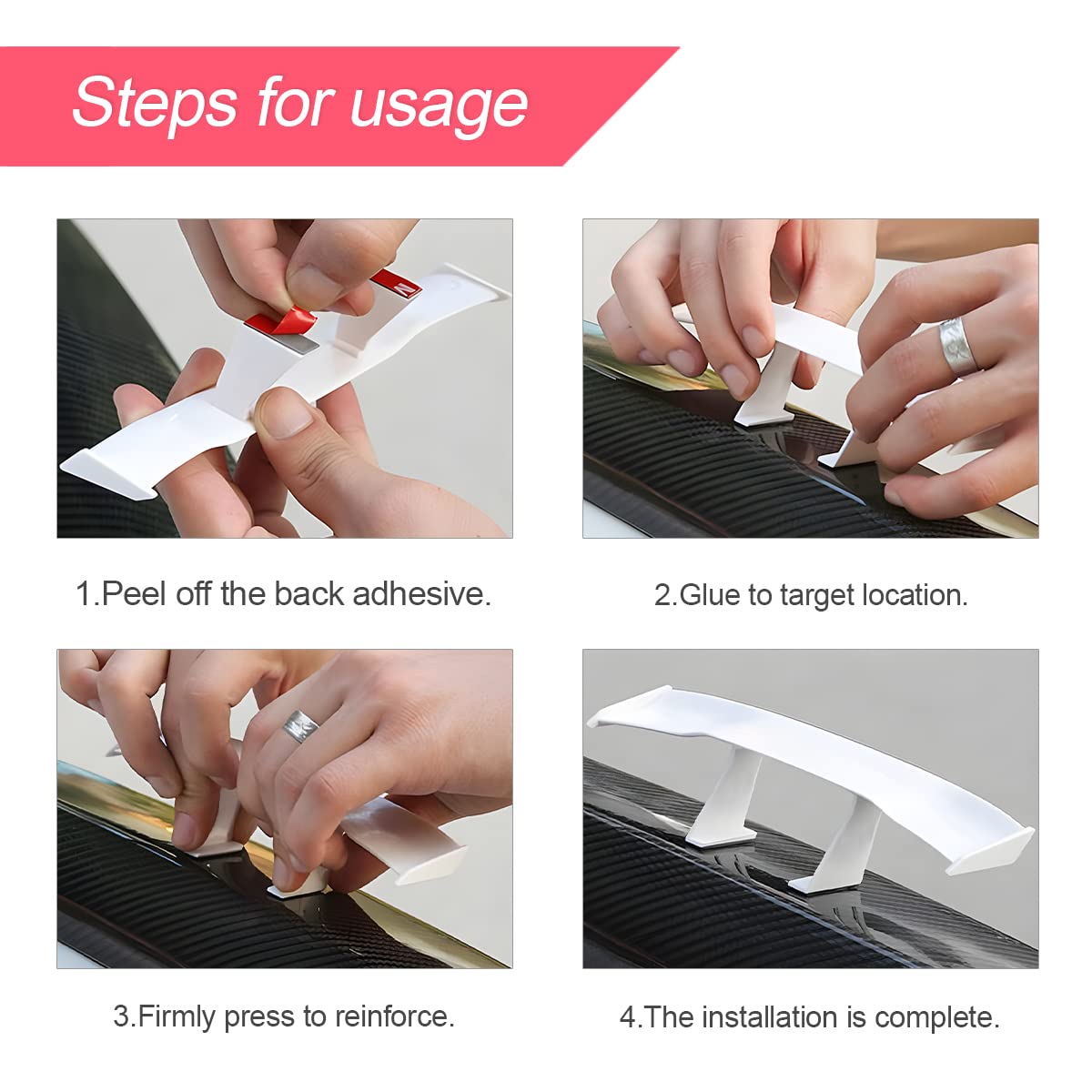 Steps for usage

1.Peel off the back adhesive.

2.Glue to target location.

3.Firmly press to reinforce.

4.The installation is complete.