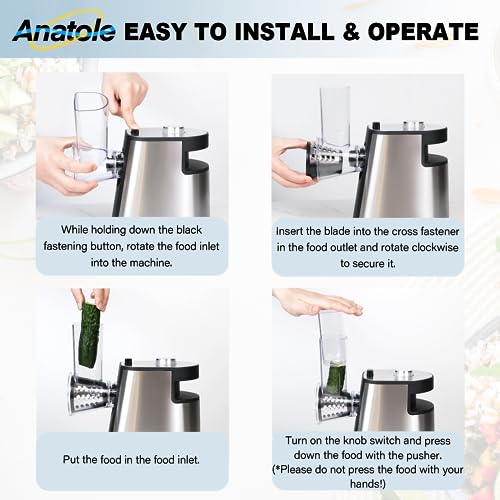 Anatole EASY TO INSTALL & OPERATE

While holding down the black fastening button, rotate the food inlet into the machine.

Insert the blade into the cross fastener in the food outlet and rotate clockwise to secure it.

Put the food in the food inlet.

Turn on the knob switch and press down the food with the pusher. (*Please do not press the food with your hands!)