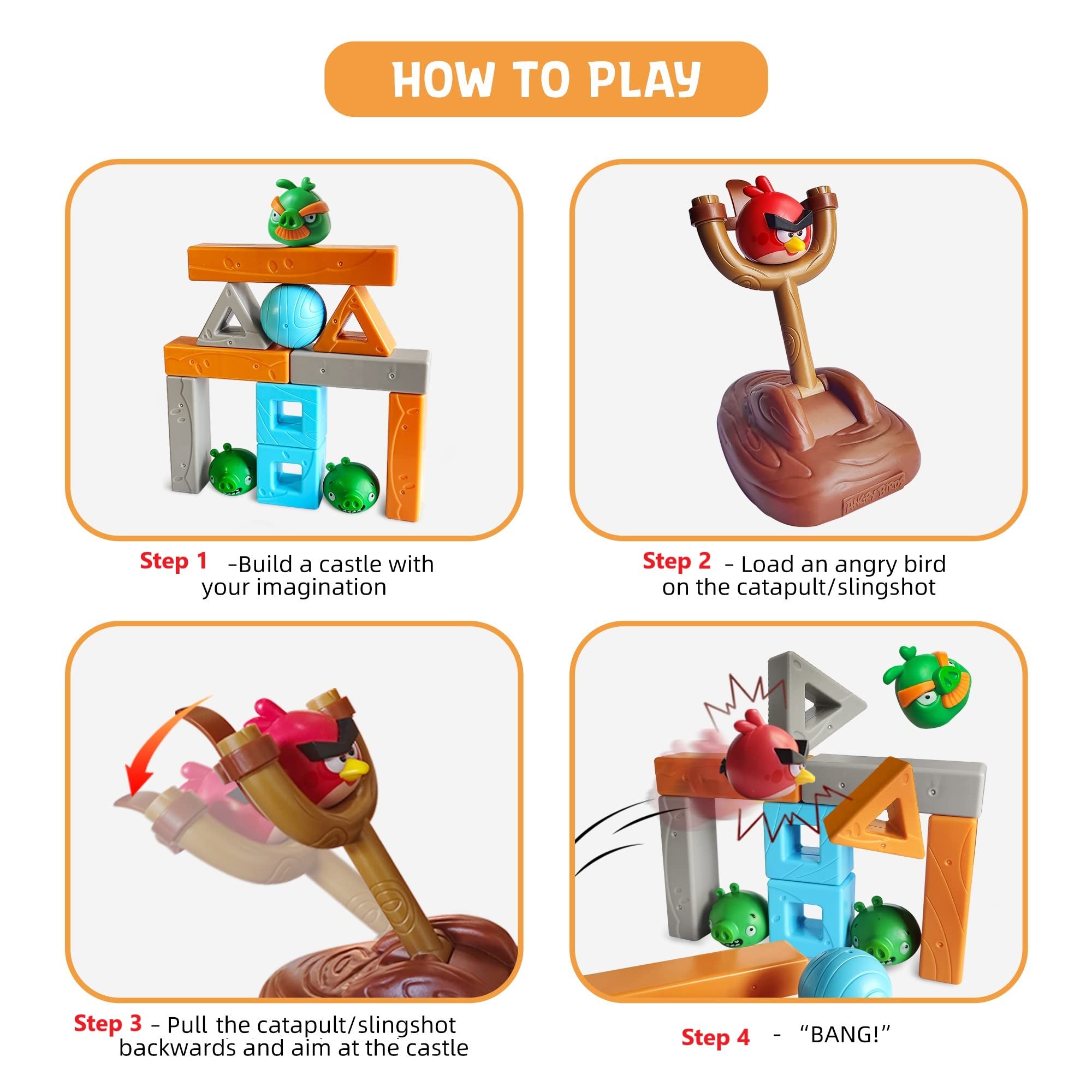 HOW TO PLAY

ANGRY BIRDS

Step 1 -Build a castle with your imagination

Step 2 - Load an angry bird on the catapult/slingshot

Step 3 - Pull the catapult/slingshot backwards and aim at the castle

Step 4 - "BANG!"